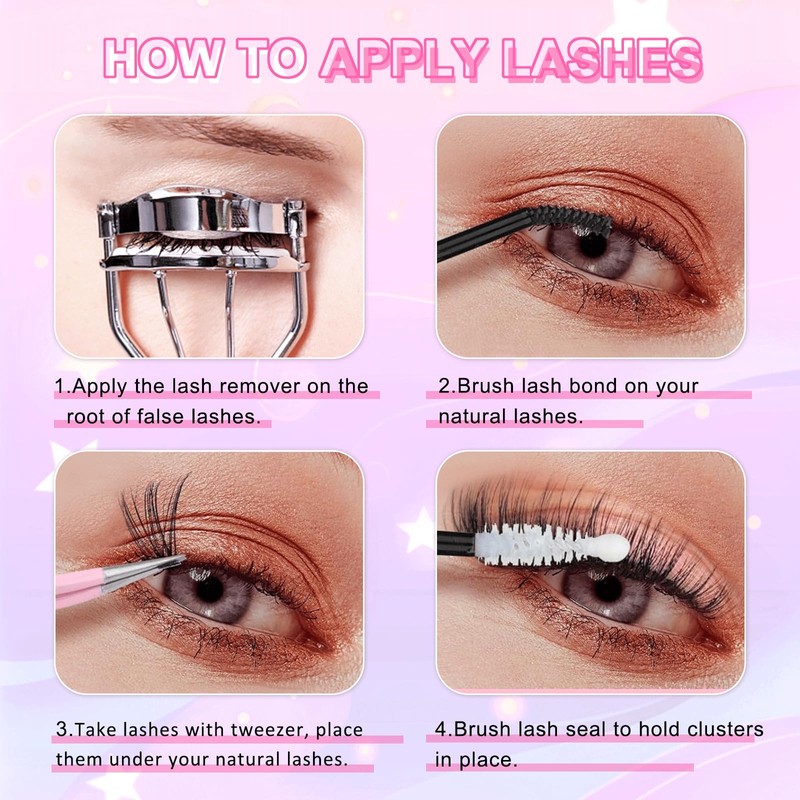 HOW TO APPLY LASHES

1.Apply the lash remover on the root of false lashes.

2.Brush lash bond on your natural lashes.

3.Take lashes with tweezer, place them under your natural lashes.

4.Brush lash seal to hold clusters in place.