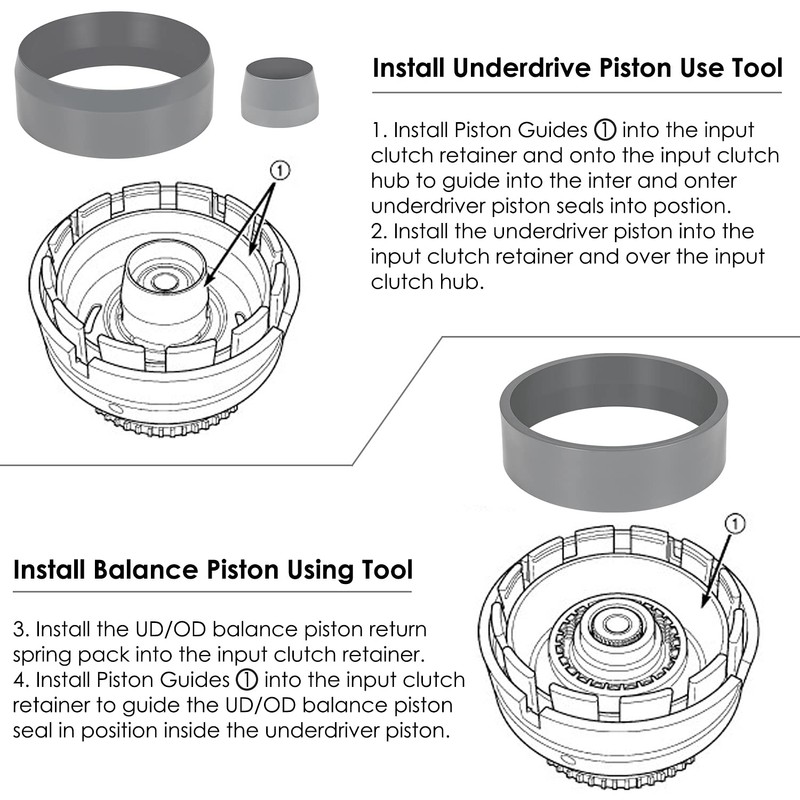 Install Underdrive Piston Use Tool

1. Install Piston Guides ① into the input clutch retainer and onto the input clutch hub to guide into the inter and onter underdriver piston seals into postion.
2. Install the underdriver piston into the input clutch retainer and over the input clutch hub.

①

Install Balance Piston Using Tool

3. Install the UD/OD balance piston return spring pack into the input clutch retainer.
4. Install Piston Guides ① into the input clutch retainer to guide the UD/OD balance piston seal in position inside the underdriver piston.

①