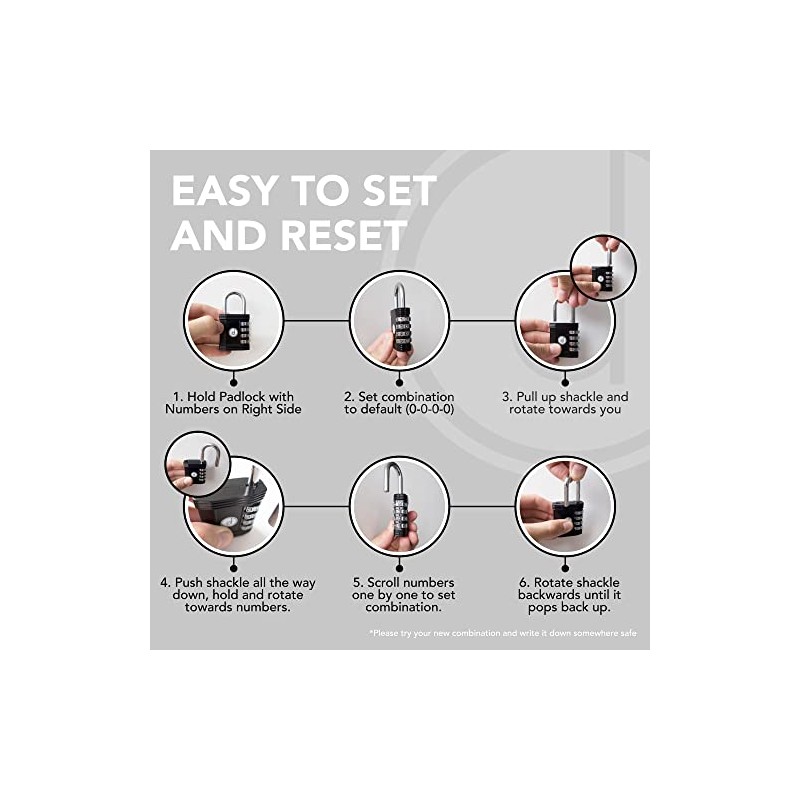 EASY TO SET AND RESET

1. Hold Padlock with Numbers on Right Side

2. Set combination to default (0-0-0-0)

3. Pull up shackle and rotate towards you

4. Push shackle all the way down, hold and rotate towards numbers.

5. Scroll numbers one by one to set combination.

6. Rotate shackle backwards until it pops back up.

*Please try your new combination and write it down somewhere safe