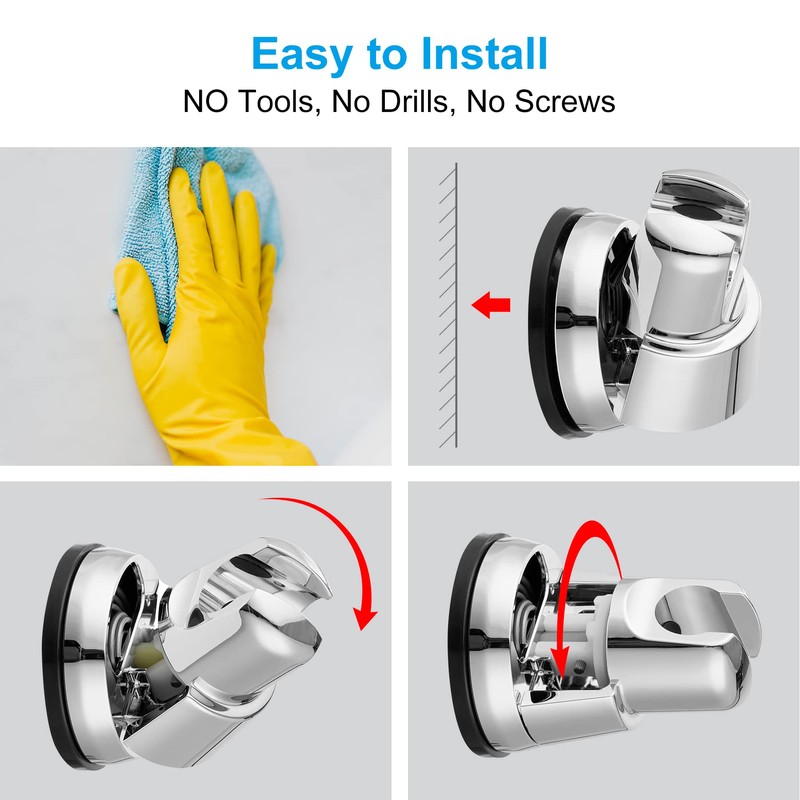 Easy to Install
NO Tools, No Drills, No Screws