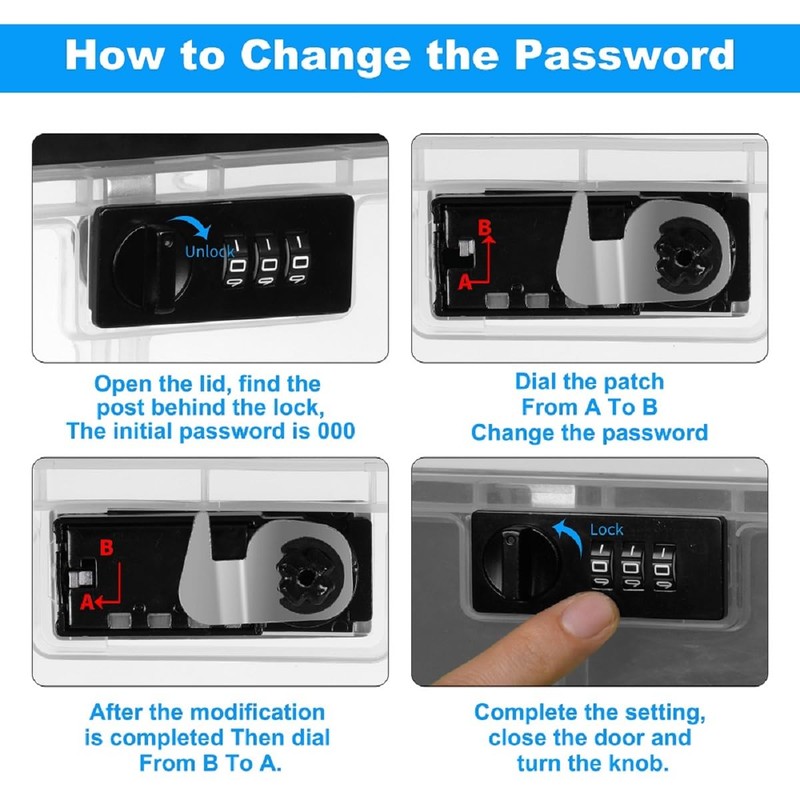 How to Change the Password

Unlock

0 0 0

Open the lid, find the post behind the lock, The initial password is 000

B

A

Dial the patch From A To B Change the password

B

A

After the modification is completed Then dial From B To A.

Lock

0 0 0

Complete the setting, close the door and turn the knob.