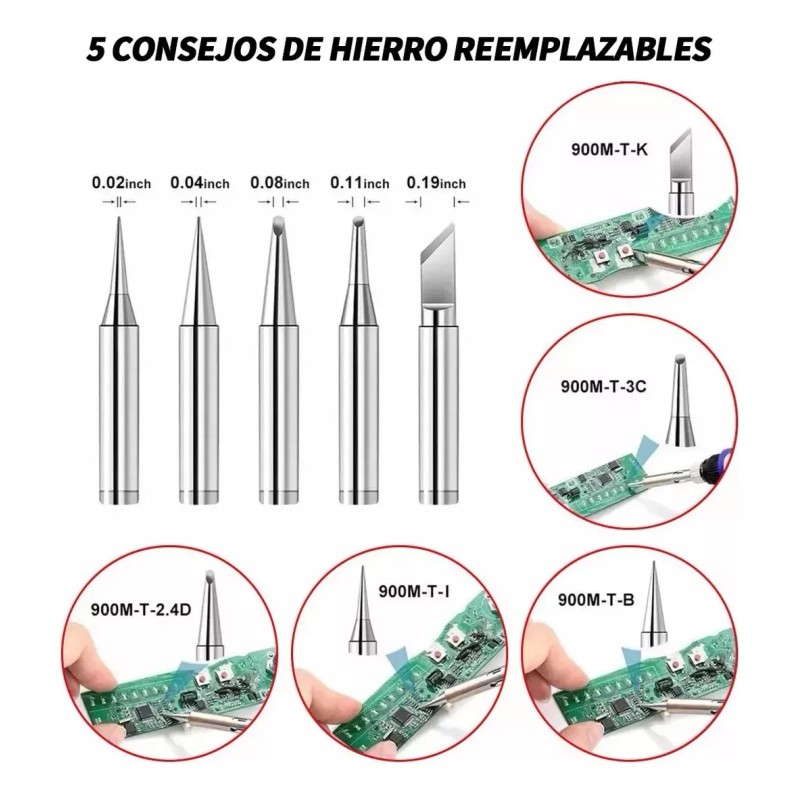 5 CONSEJOS DE HIERRO REEMPLAZABLES

0.02inch 0.04inch 0.08inch 0.11inch 0.19inch

900M-T-K

900M-T-3C

900M-T-2.4D

900M-T-I

900M-T-B