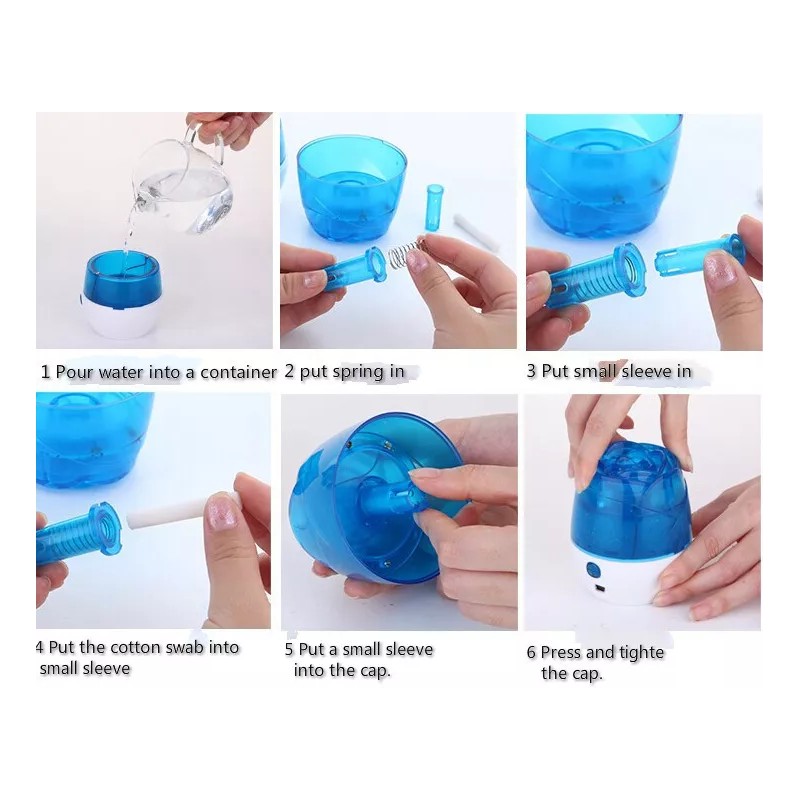 1 Pour water into a container

2 put spring in

3 Put small sleeve in

4 Put the cotton swab into small sleeve

5 Put a small sleeve into the cap.

6 Press and tighte the cap.