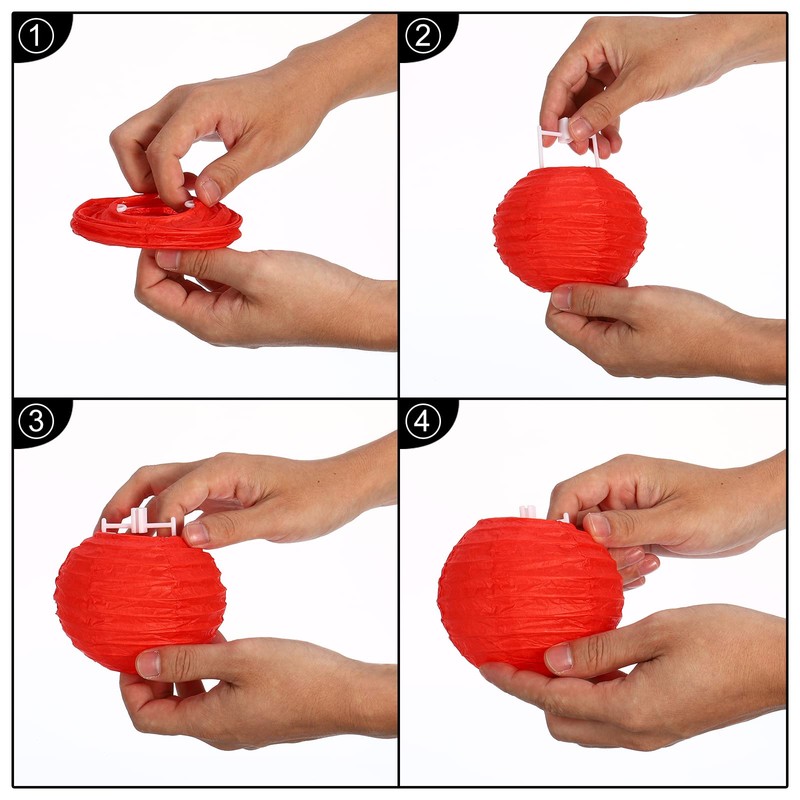 ①
②
③
④