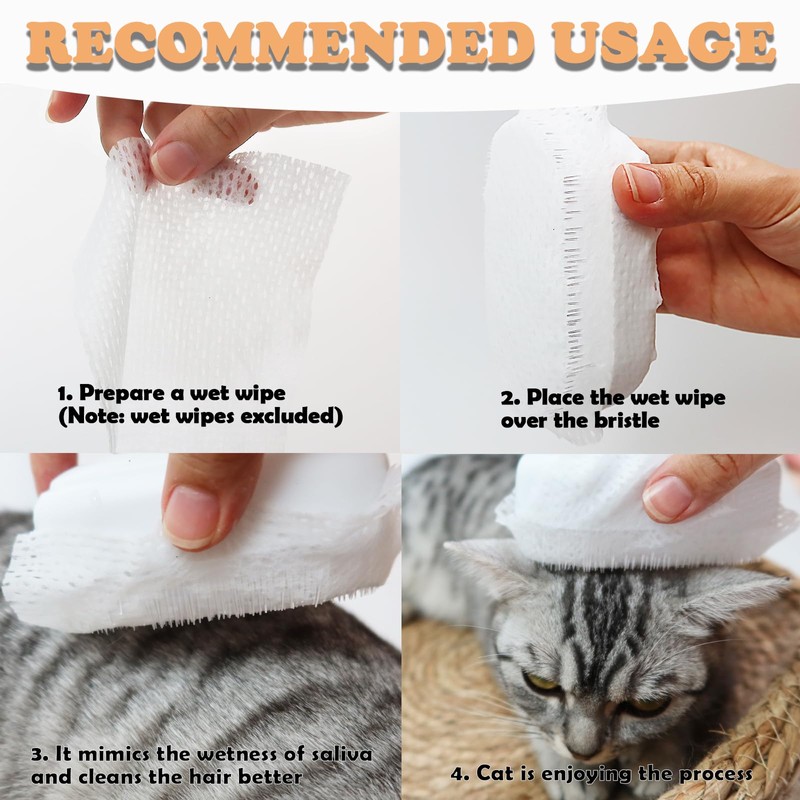 RECOMMENDED USAGE

1. Prepare a wet wipe (Note: wet wipes excluded)

2. Place the wet wipe over the bristle

3. It mimics the wetness of saliva and cleans the hair better

4. Cat is enjoying the process