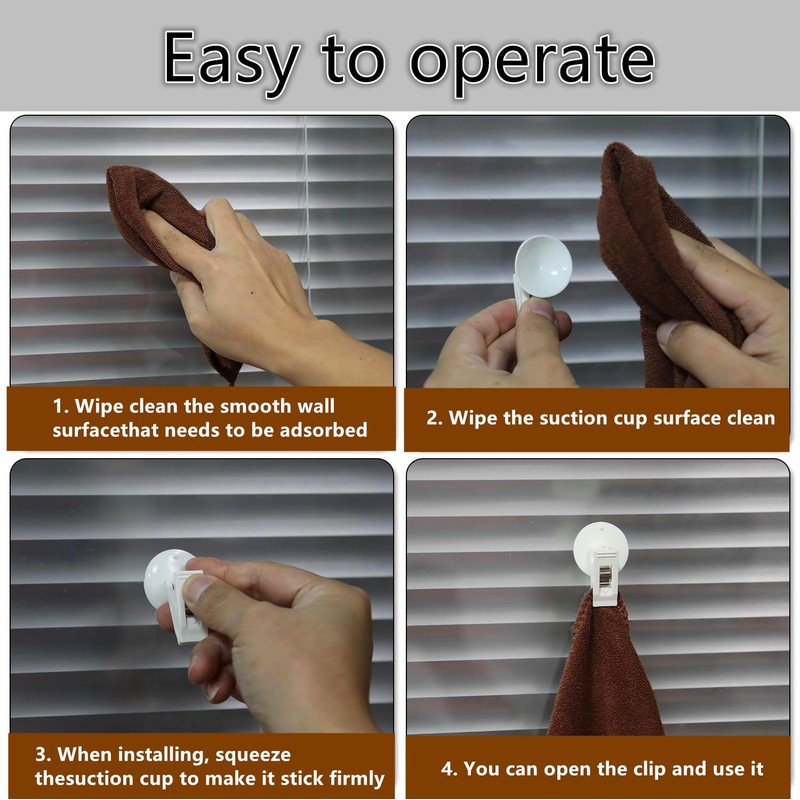 Easy to operate

1. Wipe clean the smooth wall surfacethat needs to be adsorbed

2. Wipe the suction cup surface clean

3. When installing, squeeze thesuction cup to make it stick firmly

4. You can open the clip and use it