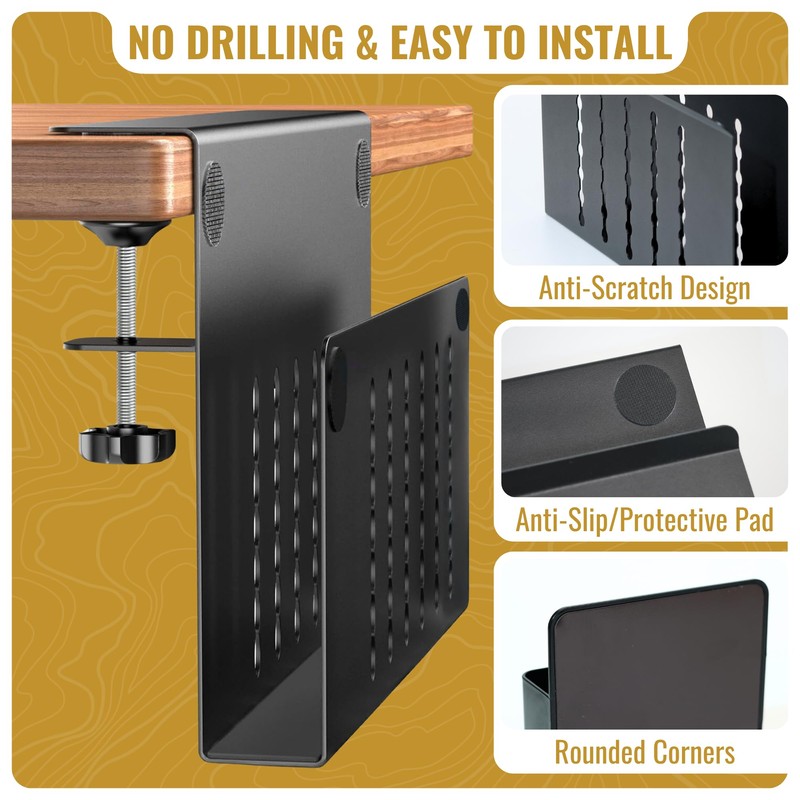 NO DRILLING & EASY TO INSTALL

Anti-Scratch Design

Anti-Slip/Protective Pad

Rounded Corners