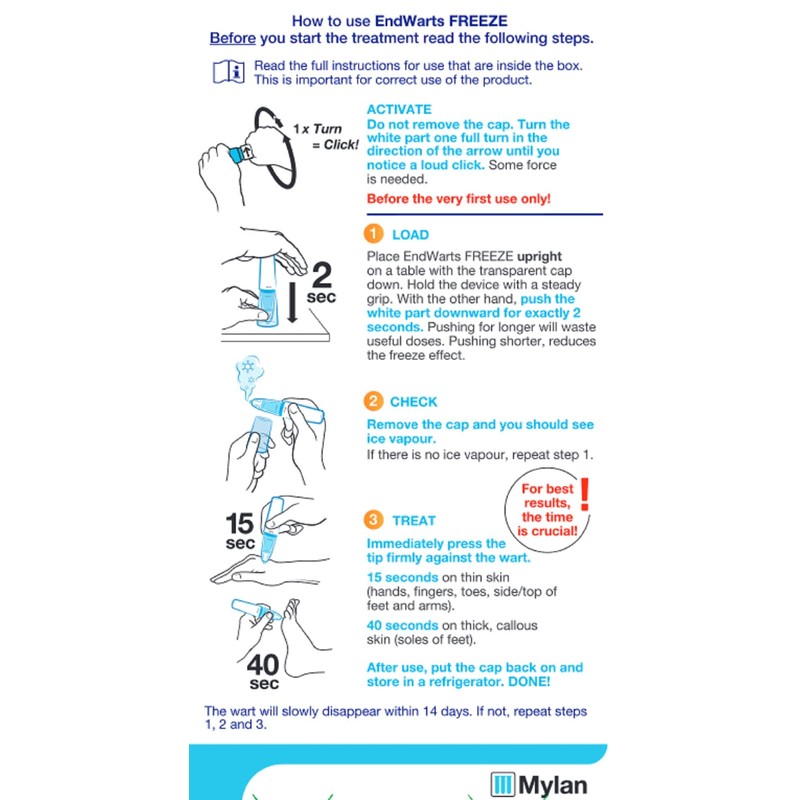 How to use EndWarts FREEZE
Before you start the treatment read the following steps.

Read the full instructions for use that are inside the box. This is important for correct use of the product.

1 x Turn = Click!

ACTIVATE
Do not remove the cap. Turn the white part one full turn in the direction of the arrow until you notice a loud click. Some force is needed.

Before the very first use only!

2 sec

1 LOAD
Place EndWarts FREEZE upright on a table with the transparent cap down. Hold the device with a steady grip. With the other hand, push the white part downward for exactly 2 seconds. Pushing for longer will waste useful doses. Pushing shorter, reduces the freeze effect.

2 CHECK
Remove the cap and you should see ice vapour.
If there is no ice vapour, repeat step 1.

For best results, the time is crucial!

15 sec

3 TREAT
Immediately press the tip firmly against the wart.
15 seconds on thin skin (hands, fingers, toes, side/top of feet and arms).
40 seconds on thick, callous skin (soles of feet).

40 sec

After use, put the cap back on and store in a refrigerator. DONE!

The wart will slowly disappear within 14 days. If not, repeat steps 1, 2 and 3.

Mylan