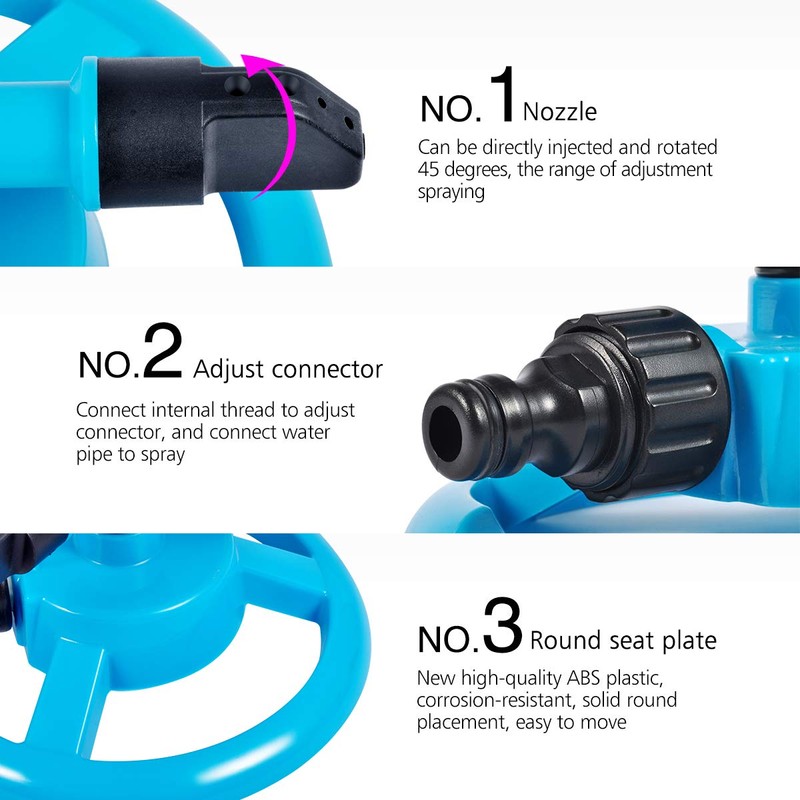 NO.1 Nozzle

Can be directly injected and rotated 45 degrees, the range of adjustment spraying

NO.2 Adjust connector

Connect internal thread to adjust connector, and connect water pipe to spray

NO.3 Round seat plate

New high-quality ABS plastic, corrosion-resistant, solid round placement, easy to move