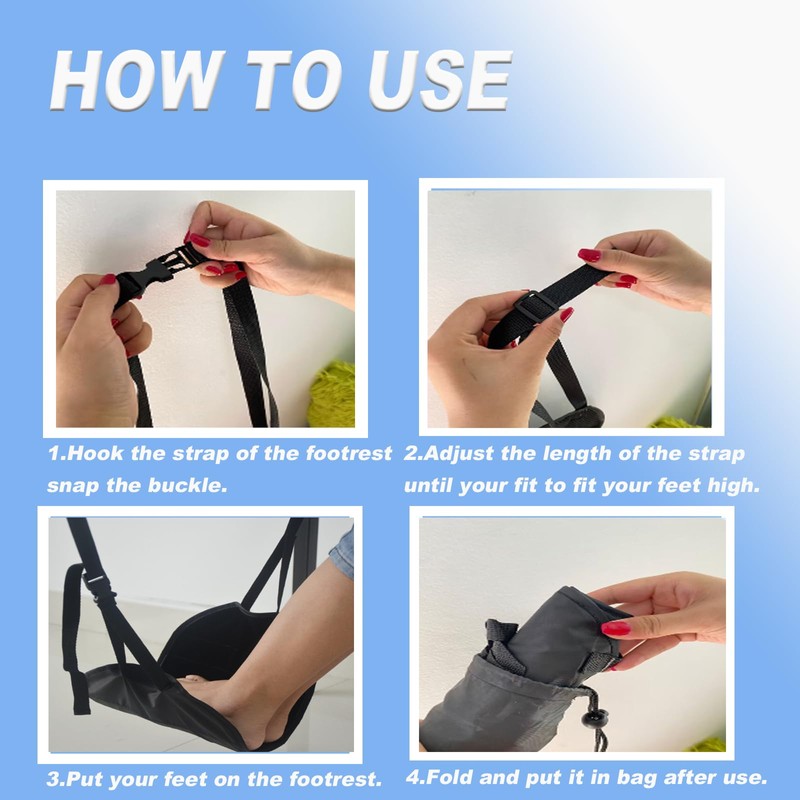 HOW TO USE

1.Hook the strap of the footrest snap the buckle.

2.Adjust the length of the strap until your fit to fit your feet high.

3.Put your feet on the footrest.

4.Fold and put it in bag after use.