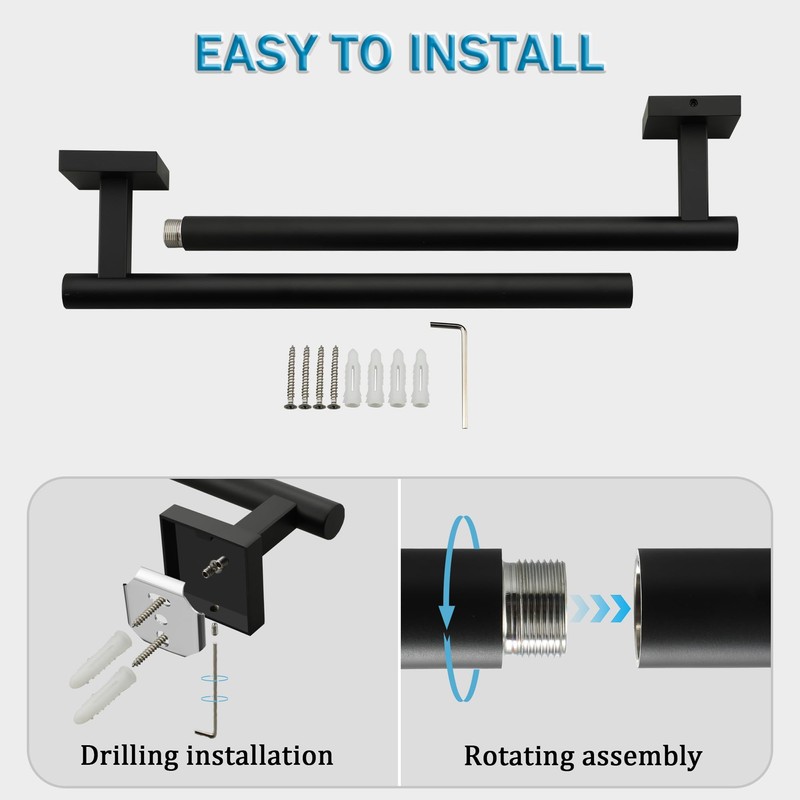 EASY TO INSTALL

Drilling installation

Rotating assembly