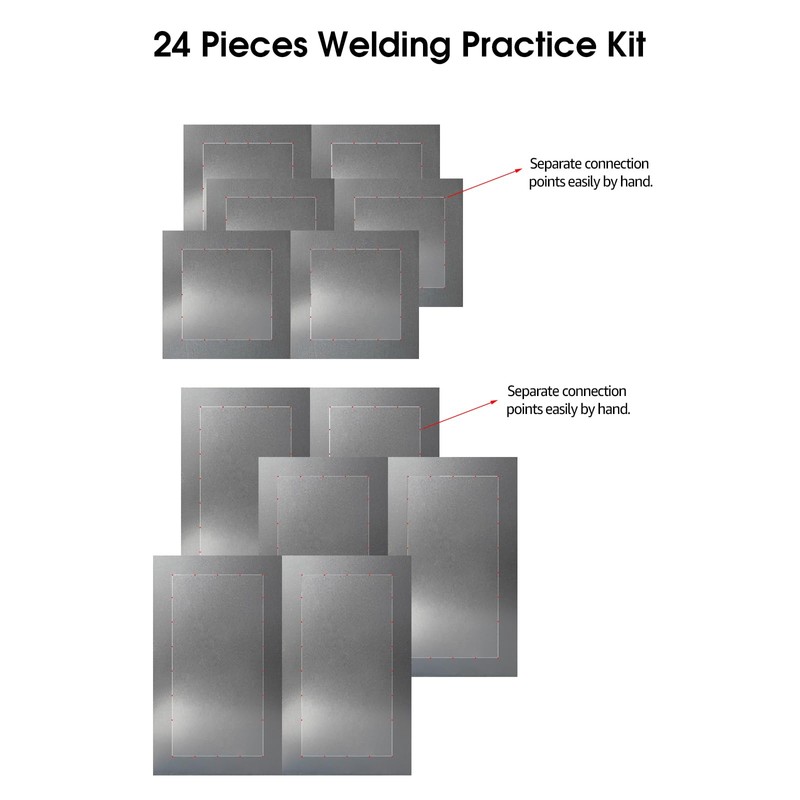 24 Pieces Welding Practice Kit

Separate connection points easily by hand.

Separate connection points easily by hand.