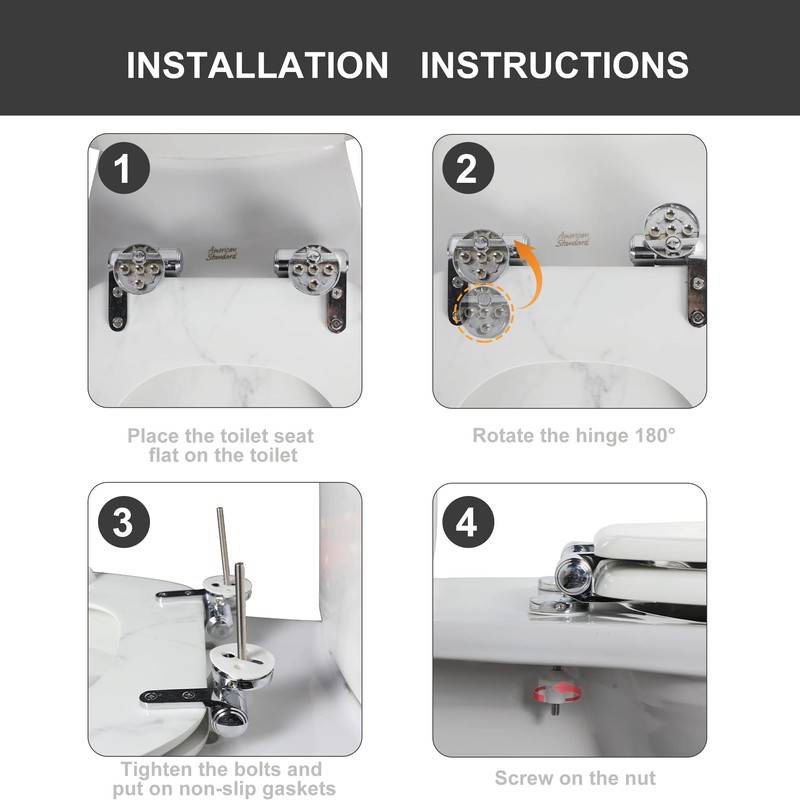 INSTALLATION INSTRUCTIONS

1

American Standard

Place the toilet seat flat on the toilet

2

American Standard

Rotate the hinge 180°

3

Tighten the bolts and put on non-slip gaskets

4

Screw on the nut