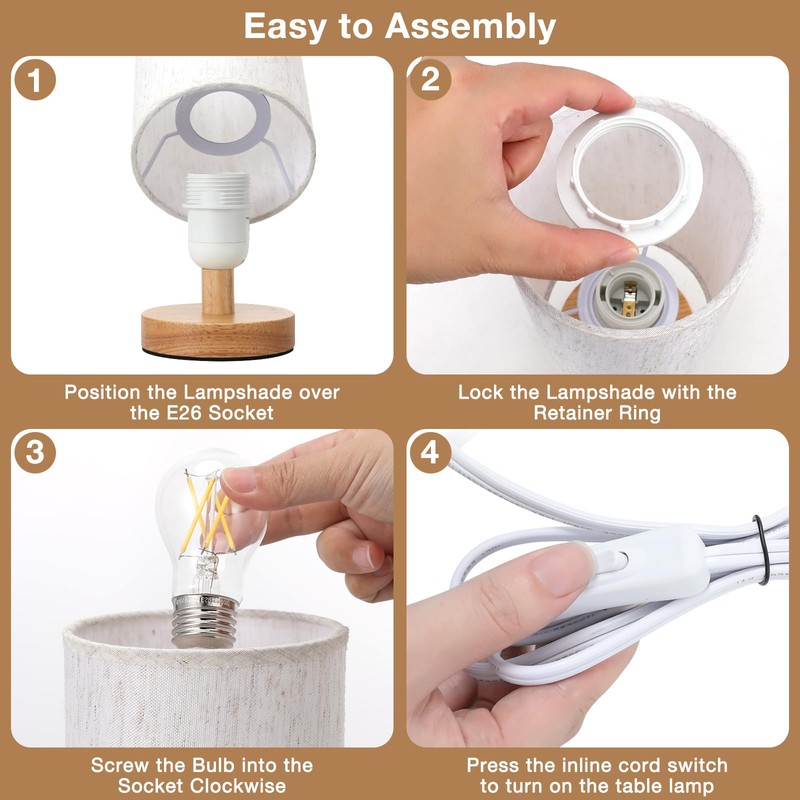 Easy to Assembly

1

Position the Lampshade over the E26 Socket

2

Lock the Lampshade with the Retainer Ring

3

Screw the Bulb into the Socket Clockwise

4

Press the inline cord switch to turn on the table lamp