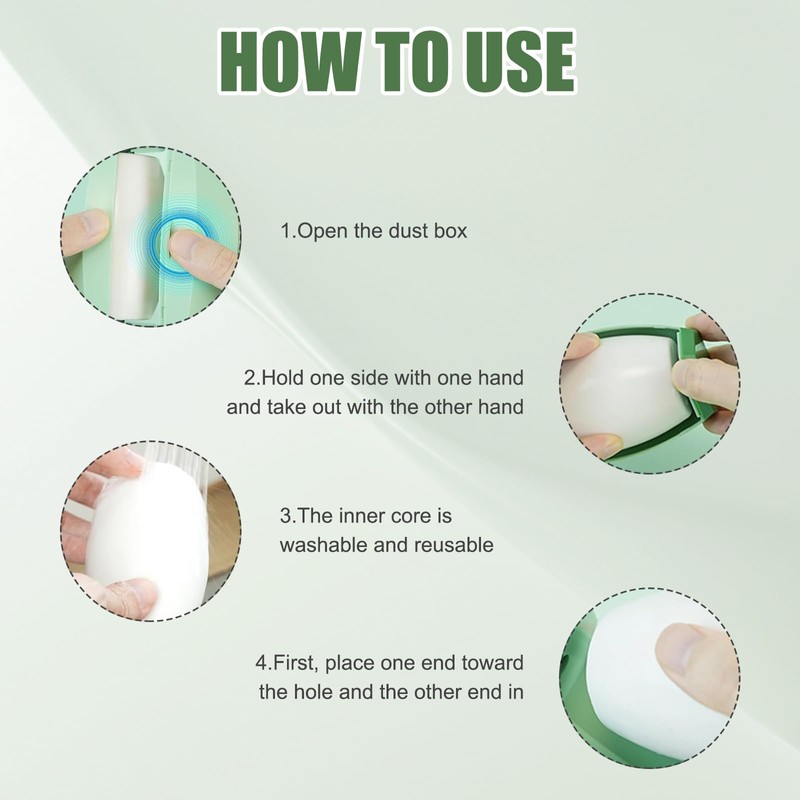 HOW TO USE

1.Open the dust box

2.Hold one side with one hand and take out with the other hand

3.The inner core is washable and reusable

4.First, place one end toward the hole and the other end in