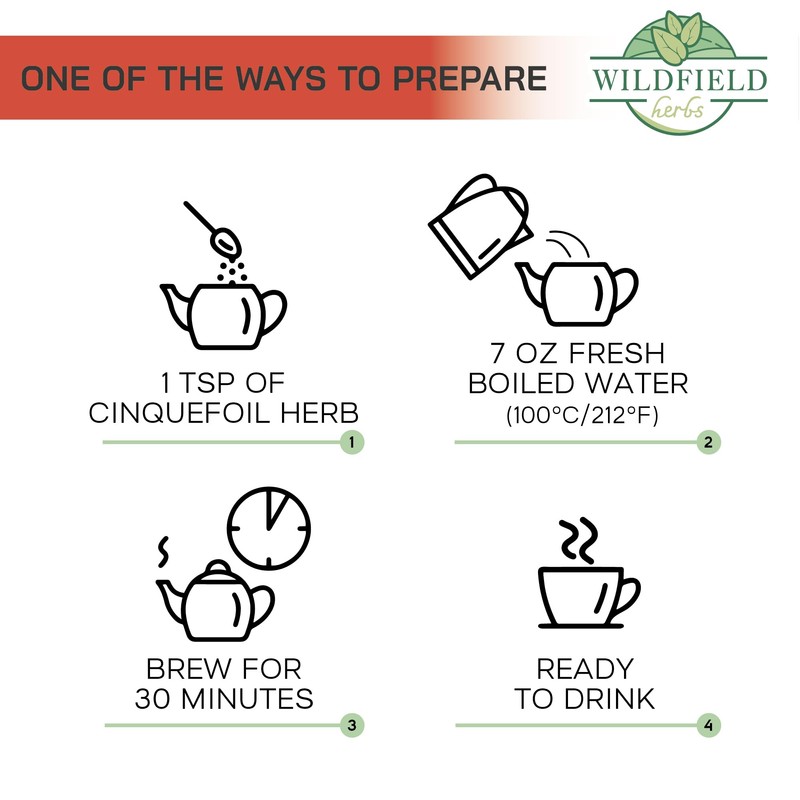 ONE OF THE WAYS TO PREPARE

WILDFIELD
herbs

1 TSP OF CINQUEFOIL HERB
1

7 OZ FRESH BOILED WATER
(100°C/212°F)
2

BREW FOR 30 MINUTES
3

READY TO DRINK
4