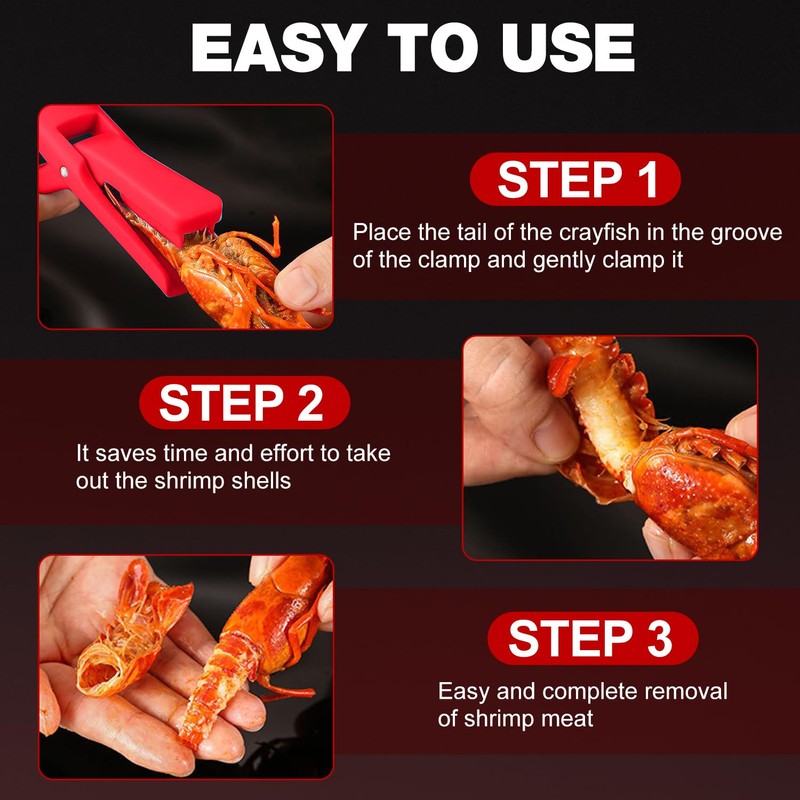 EASY TO USE

STEP 1

Place the tail of the crayfish in the groove of the clamp and gently clamp it

STEP 2

It saves time and effort to take out the shrimp shells

STEP 3

Easy and complete removal of shrimp meat