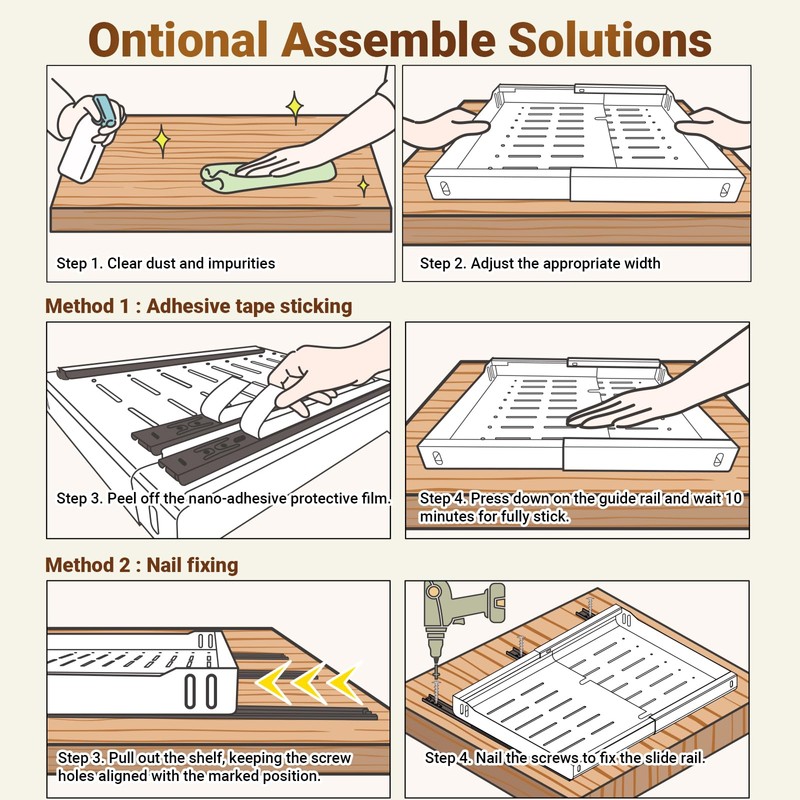 Ontional Assemble Solutions

Step 1. Clear dust and impurities

Step 2. Adjust the appropriate width

Method 1 : Adhesive tape sticking

Step 3. Peel off the nano-adhesive protective film.

Step 4. Press down on the guide rail and wait 10 minutes for fully stick.

Method 2 : Nail fixing

Step 3. Pull out the shelf, keeping the screw holes aligned with the marked position.

Step 4. Nail the screws to fix the slide rail.