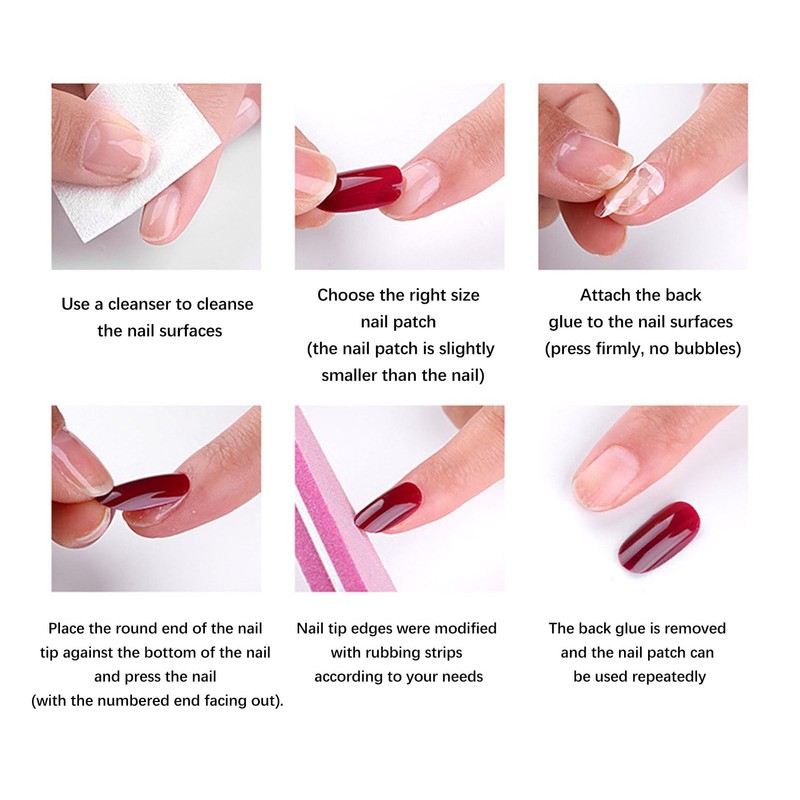 Use a cleanser to cleanse the nail surfaces

Choose the right size nail patch (the nail patch is slightly smaller than the nail)

Attach the back glue to the nail surfaces (press firmly, no bubbles)

Place the round end of the nail tip against the bottom of the nail and press the nail (with the numbered end facing out).

Nail tip edges were modified with rubbing strips according to your needs

The back glue is removed and the nail patch can be used repeatedly