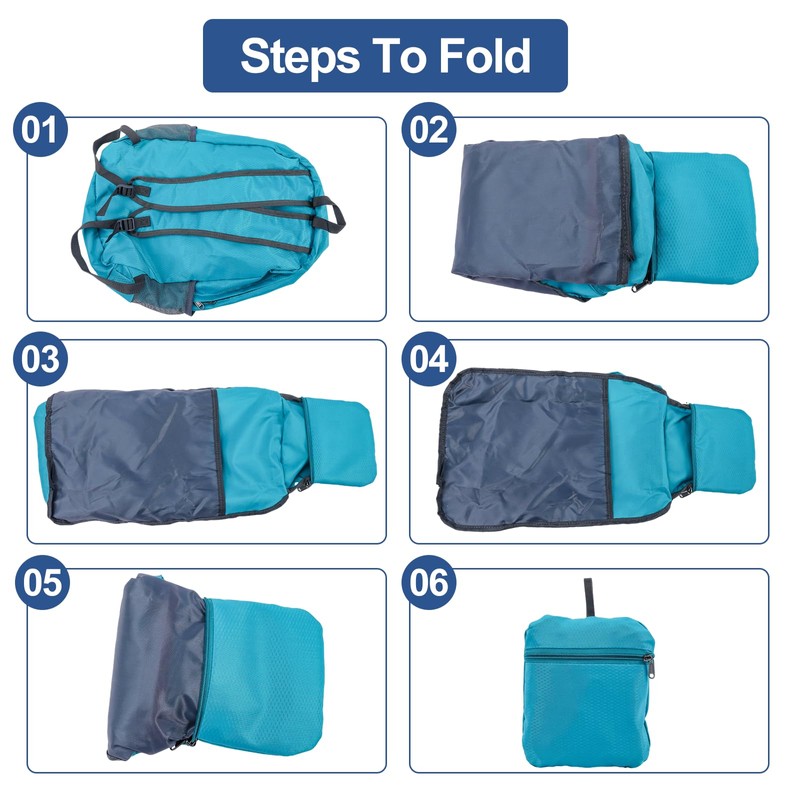 Steps To Fold

01

02

03

04

05

06