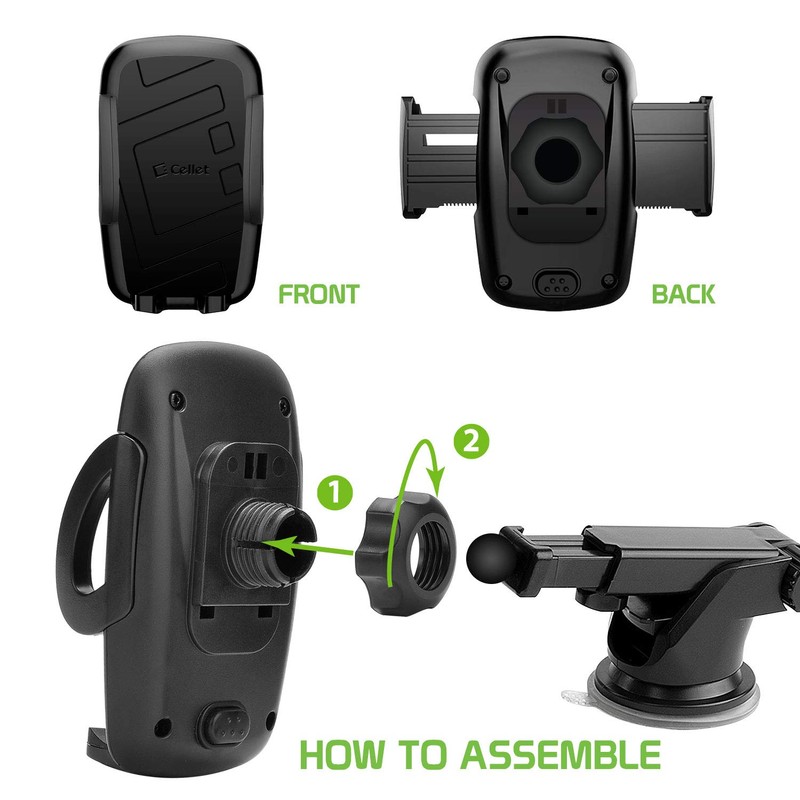 Cellet

FRONT

BACK

1

2

HOW TO ASSEMBLE