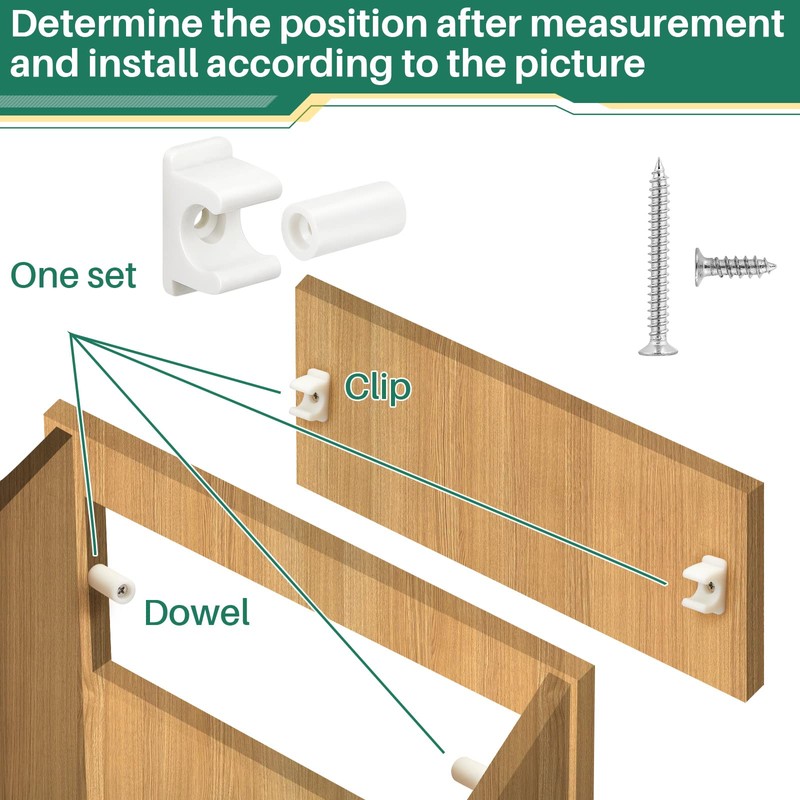 Determine the position after measurement and install according to the picture

One set

Clip

Dowel