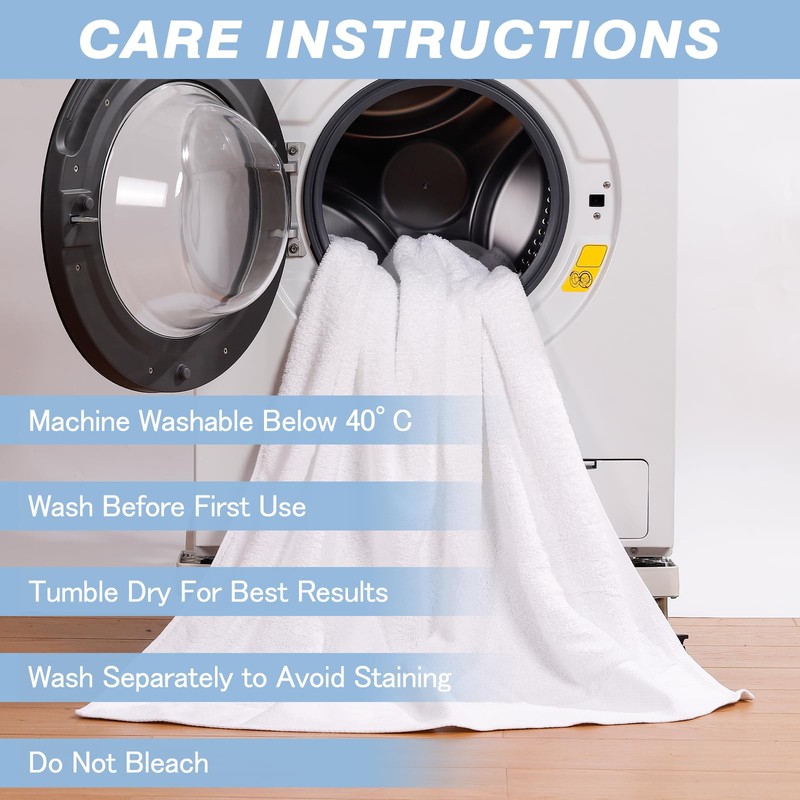 CARE INSTRUCTIONS

Machine Washable Below 40° C

Wash Before First Use

Tumble Dry For Best Results

Wash Separately to Avoid Staining

Do Not Bleach