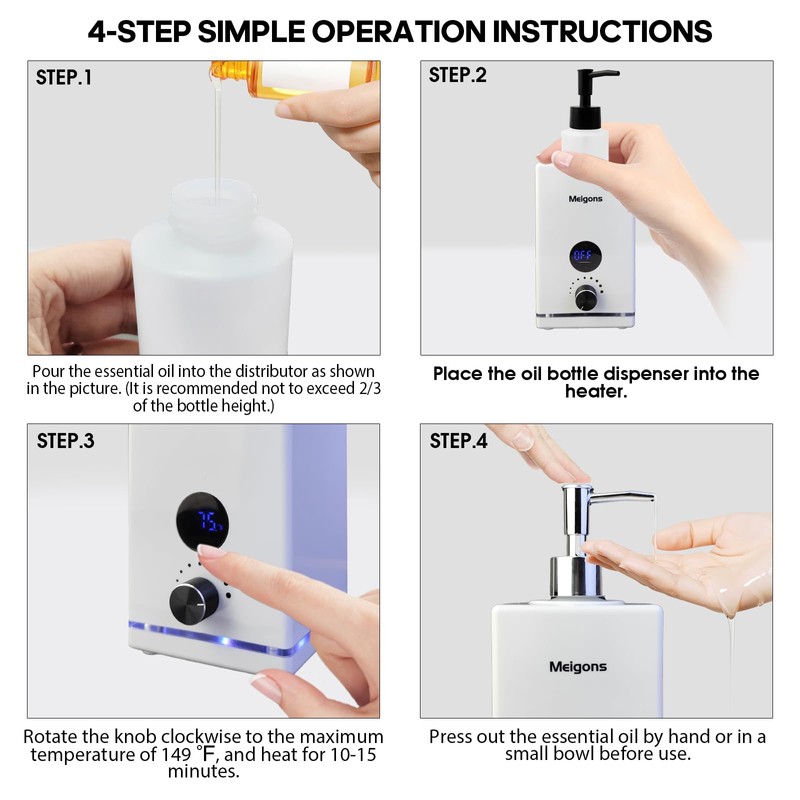 4-STEP SIMPLE OPERATION INSTRUCTIONS

STEP.1

Pour the essential oil into the distributor as shown in the picture. (It is recommended not to exceed 2/3 of the bottle height.)

STEP.2

Meigons

OFF

Place the oil bottle dispenser into the heater.

STEP.3

75

Rotate the knob clockwise to the maximum temperature of 149 °F, and heat for 10-15 minutes.

STEP.4

Meigons

Press out the essential oil by hand or in a small bowl before use.