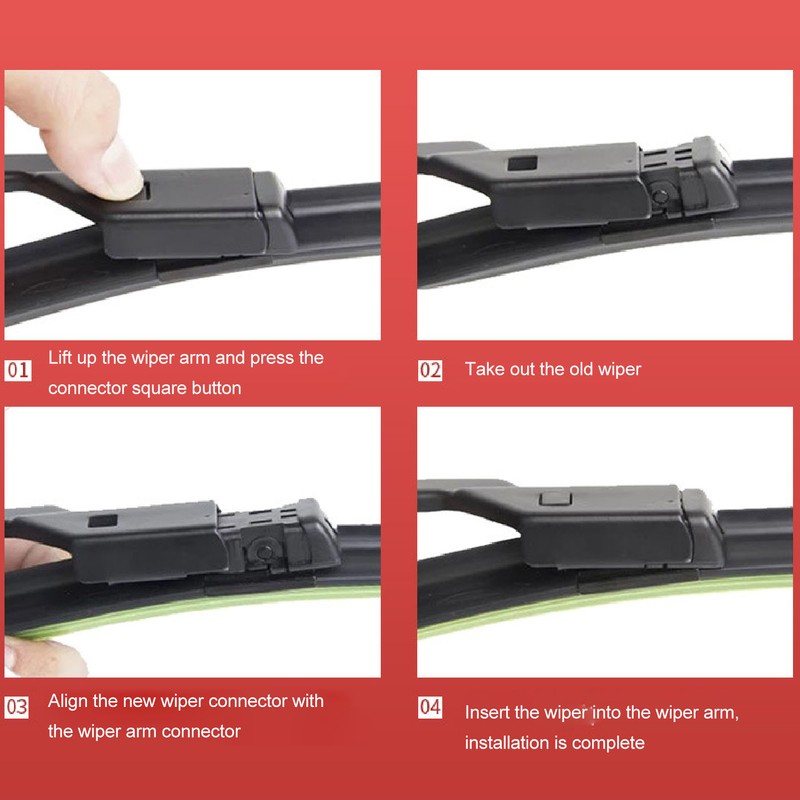 01 Lift up the wiper arm and press the connector square button

02 Take out the old wiper

03 Align the new wiper connector with the wiper arm connector

04 Insert the wiper into the wiper arm, installation is complete