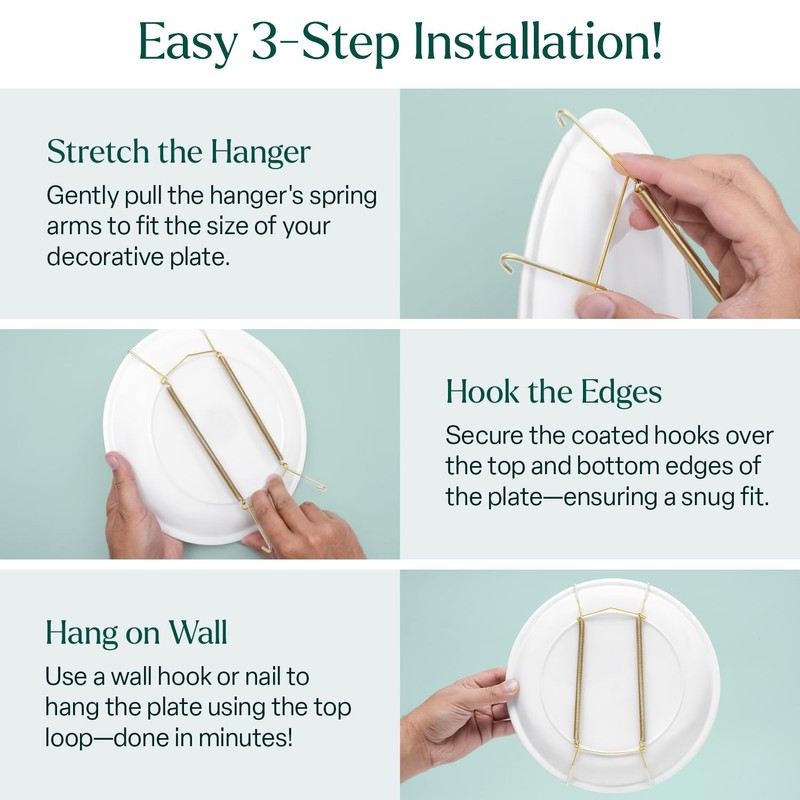 Easy 3-Step Installation!

Stretch the Hanger

Gently pull the hanger's spring arms to fit the size of your decorative plate.

Hook the Edges

Secure the coated hooks over the top and bottom edges of the plate—ensuring a snug fit.

Hang on Wall

Use a wall hook or nail to hang the plate using the top loop—done in minutes!