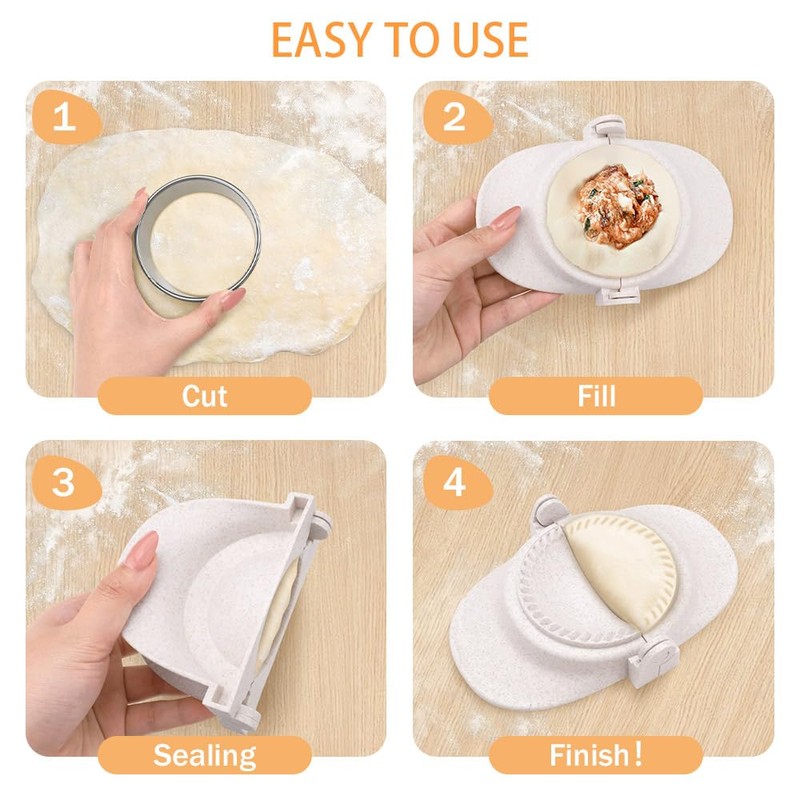 EASY TO USE

1

Cut

2

Fill

3

Sealing

4

Finish!