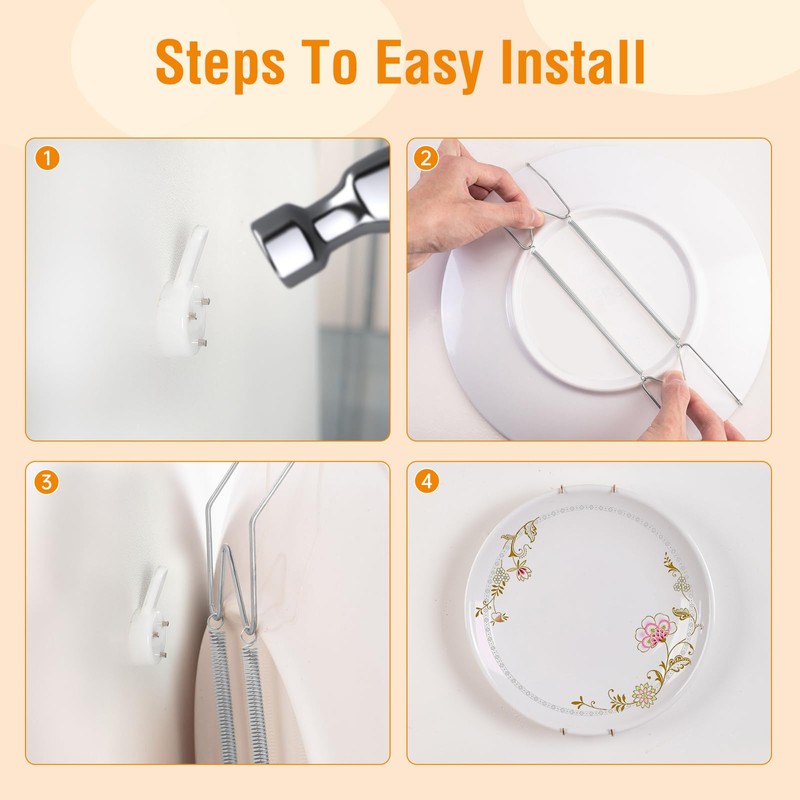 Steps To Easy Install

1

2

3

4