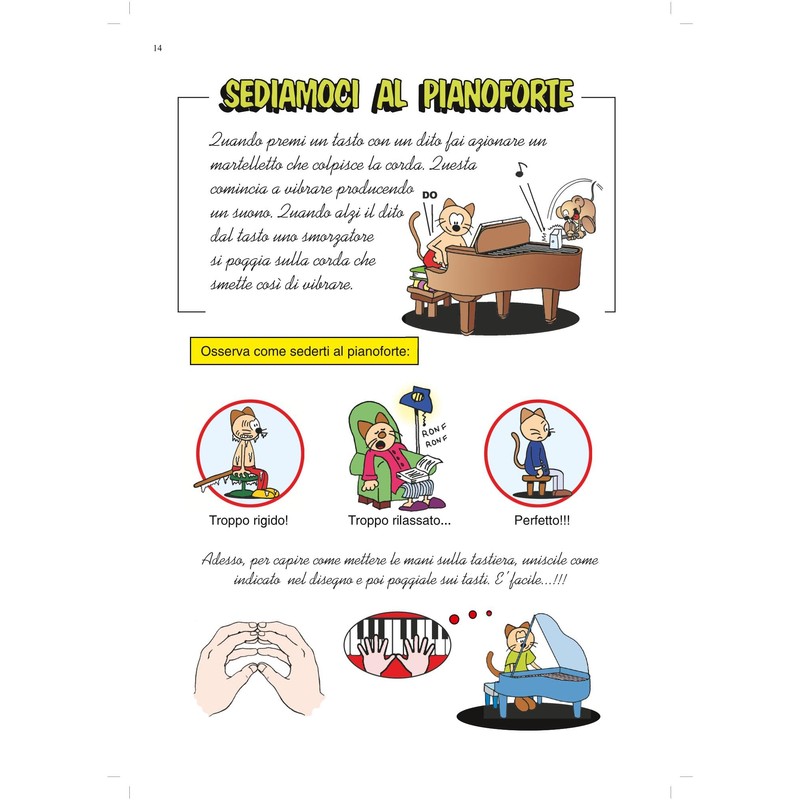 14

SEDIAMOCI AL PIANOFORTE

Quando premi un tasto con un dito fai azionare un martelletto che colpisce la corda. Questa comincia a vibrare producendo un suono. Quando alzi il dito dal tasto uno smorzatore si poggia sulla corda che smette così di vibrare.

DO

Osserva come sederti al pianoforte:

RONF RONF

Troppo rigido!

Troppo rilassato...

Perfetto!!!

Adesso, per capire come mettere le mani sulla tastiera, uniscile come indicato nel disegno e poi poggiale sui tasti. E' facile...!!!