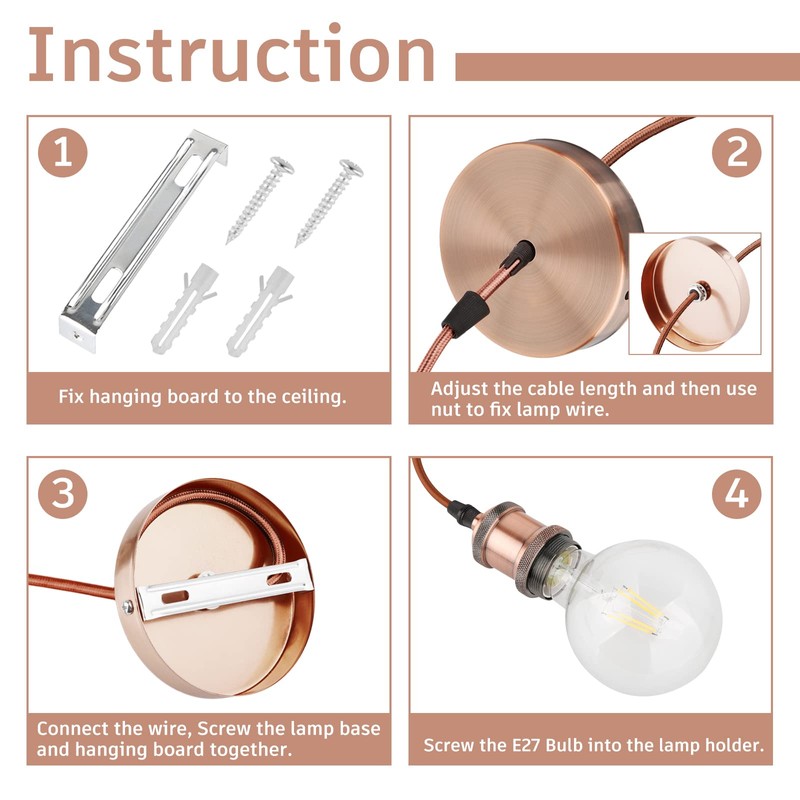 Instruction

1

Fix hanging board to the ceiling.

2

Adjust the cable length and then use nut to fix lamp wire.

3

Connect the wire, Screw the lamp base and hanging board together.

4

Screw the E27 Bulb into the lamp holder.