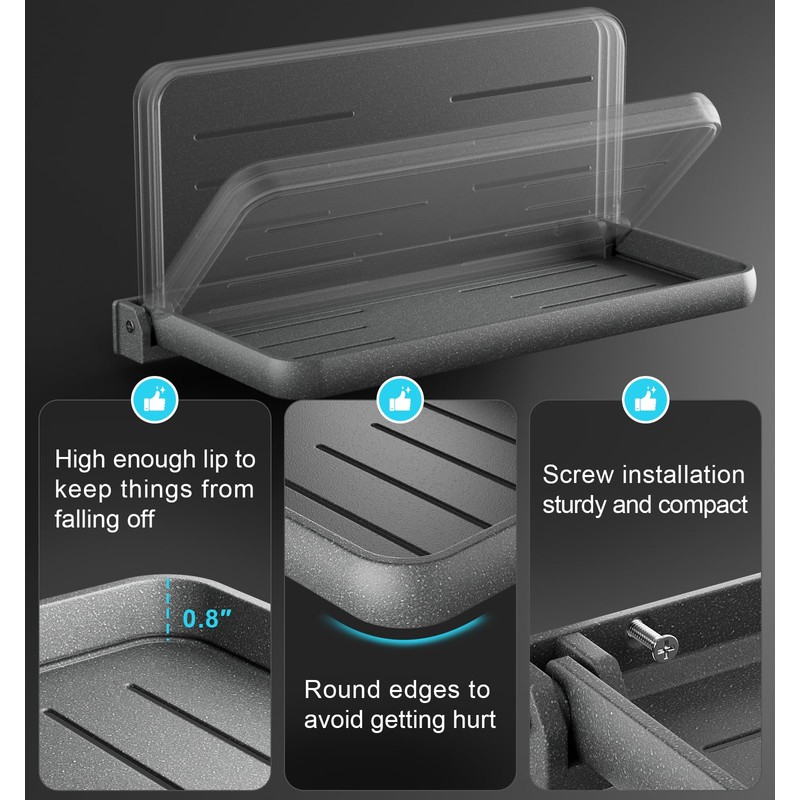 High enough lip to keep things from falling off

0.8"

Round edges to avoid getting hurt

Screw installation sturdy and compact