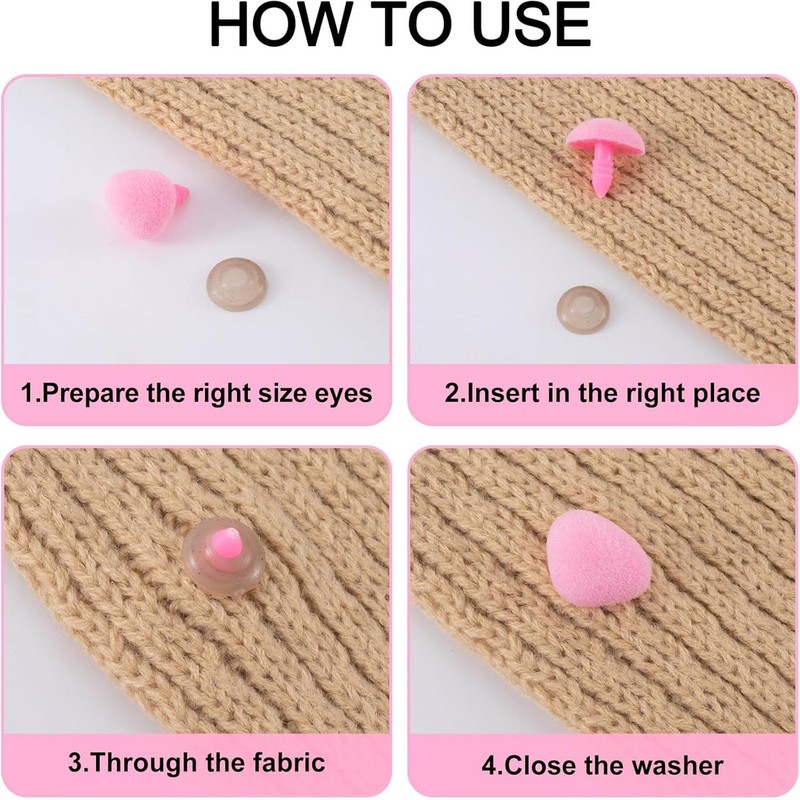 HOW TO USE

1.Prepare the right size eyes

2.Insert in the right place

3.Through the fabric

4.Close the washer