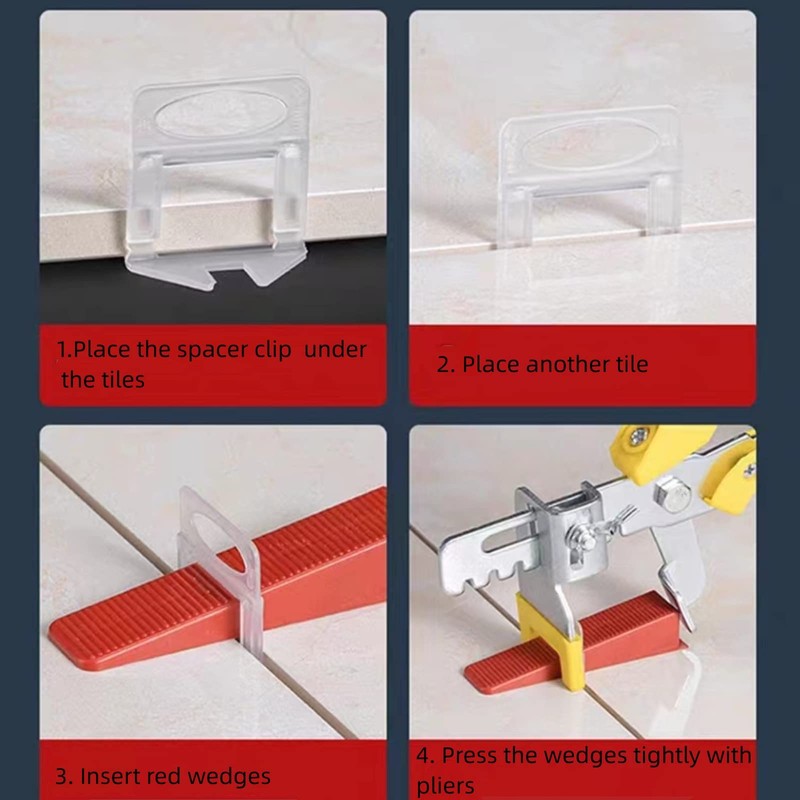 1.Place the spacer clip under the tiles

2. Place another tile

3. Insert red wedges

4. Press the wedges tightly with pliers