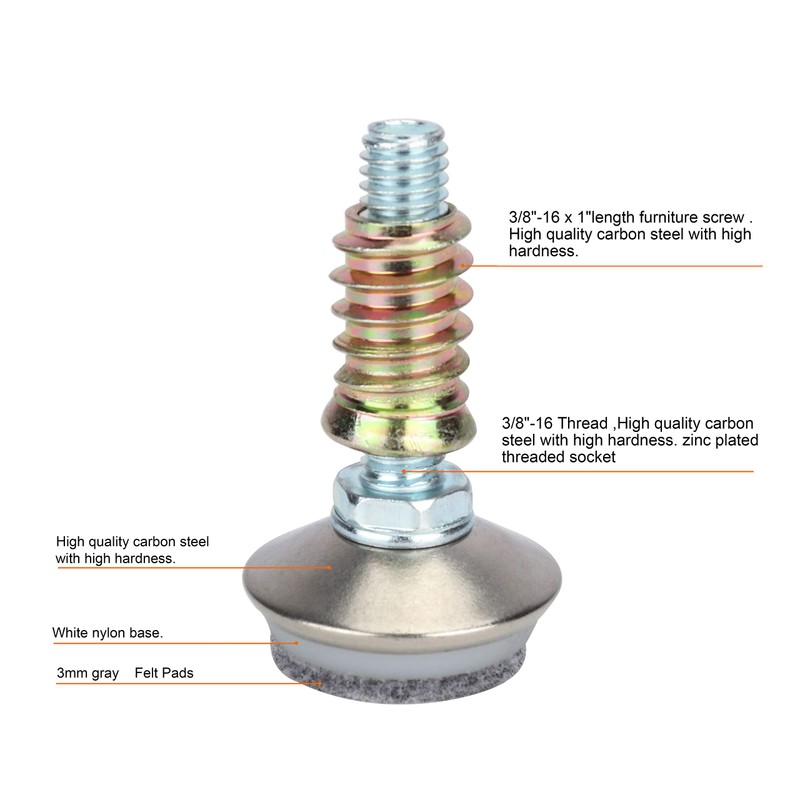 3/8"-16 x 1"length furniture screw . High quality carbon steel with high hardness.

3/8"-16 Thread ,High quality carbon steel with high hardness. zinc plated threaded socket

High quality carbon steel with high hardness.

White nylon base.

3mm gray Felt Pads