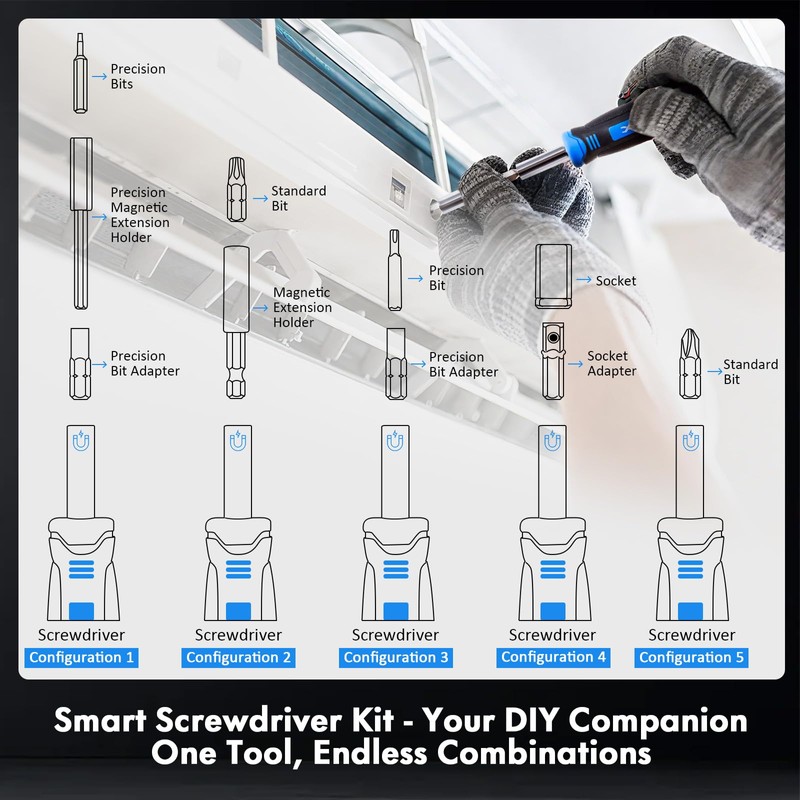 Precision Bits

Precision Magnetic Extension Holder

Precision Bit Adapter

Screwdriver
Configuration 1

Standard Bit

Magnetic Extension Holder

Screwdriver
Configuration 2

Precision Bit

Precision Bit Adapter

Screwdriver
Configuration 3

Socket

Socket Adapter

Screwdriver
Configuration 4

Standard Bit

Screwdriver
Configuration 5

Smart Screwdriver Kit - Your DIY Companion
One Tool, Endless Combinations