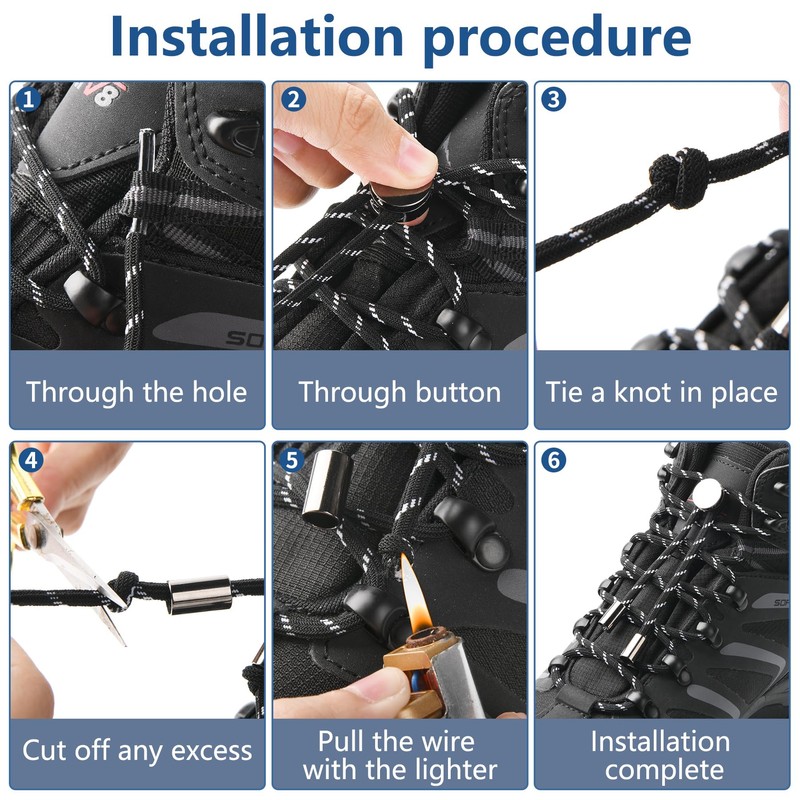 Installation procedure

1

Through the hole

2

Through button

3

Tie a knot in place

4

Cut off any excess

5

Pull the wire with the lighter

6

Installation complete