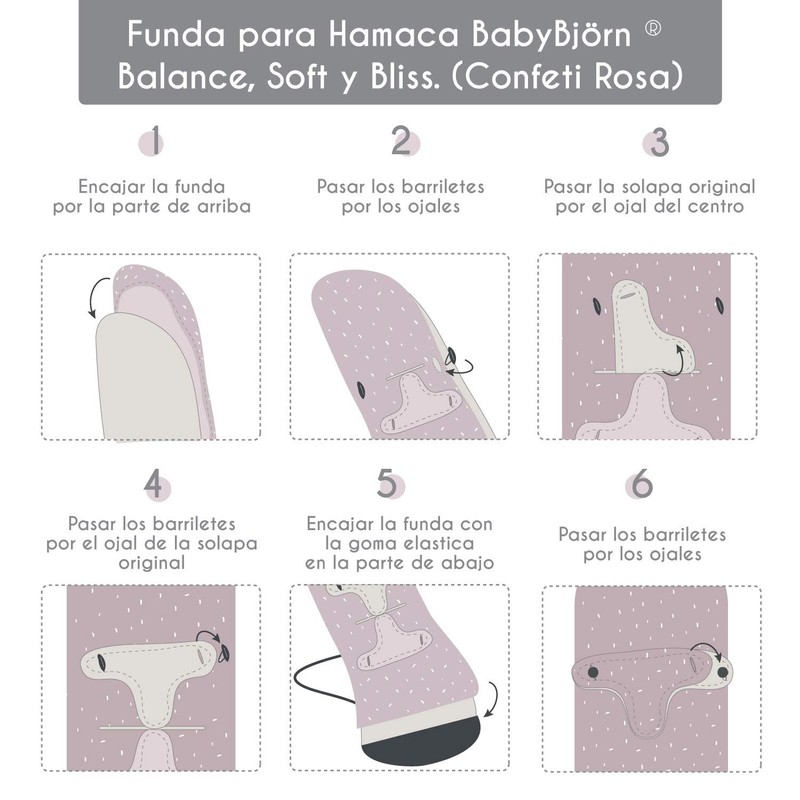 Funda para Hamaca BabyBjörn ®
Balance, Soft y Bliss. (Confeti Rosa)

1
Encajar la funda por la parte de arriba

2
Pasar los barriletes por los ojales

3
Pasar la solapa original por el ojal del centro

4
Pasar los barriletes por el ojal de la solapa original

5
Encajar la funda con la goma elastica en la parte de abajo

6
Pasar los barriletes por los ojales