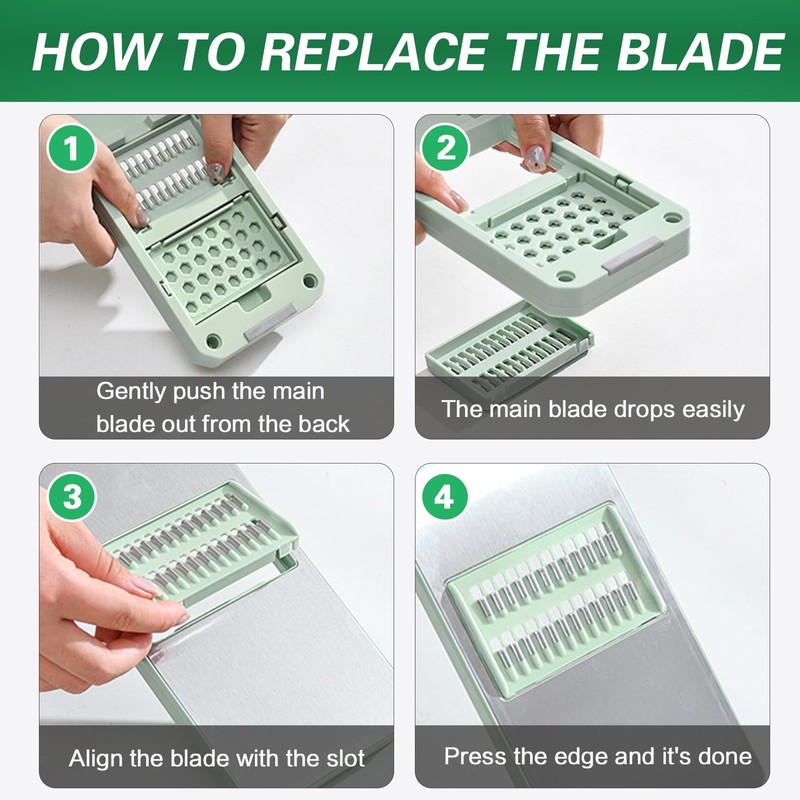 HOW TO REPLACE THE BLADE

1

Gently push the main blade out from the back

2

The main blade drops easily

3

Align the blade with the slot

4

Press the edge and it's done