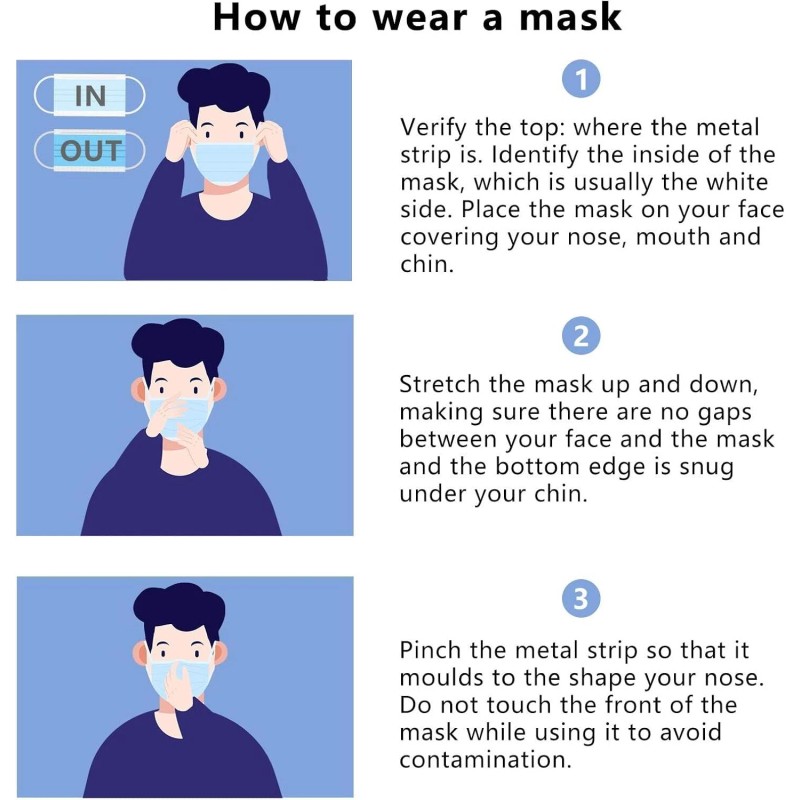 How to wear a mask

IN

OUT

1

Verify the top: where the metal strip is. Identify the inside of the mask, which is usually the white side. Place the mask on your face covering your nose, mouth and chin.

2

Stretch the mask up and down, making sure there are no gaps between your face and the mask and the bottom edge is snug under your chin.

3

Pinch the metal strip so that it moulds to the shape your nose. Do not touch the front of the mask while using it to avoid contamination.