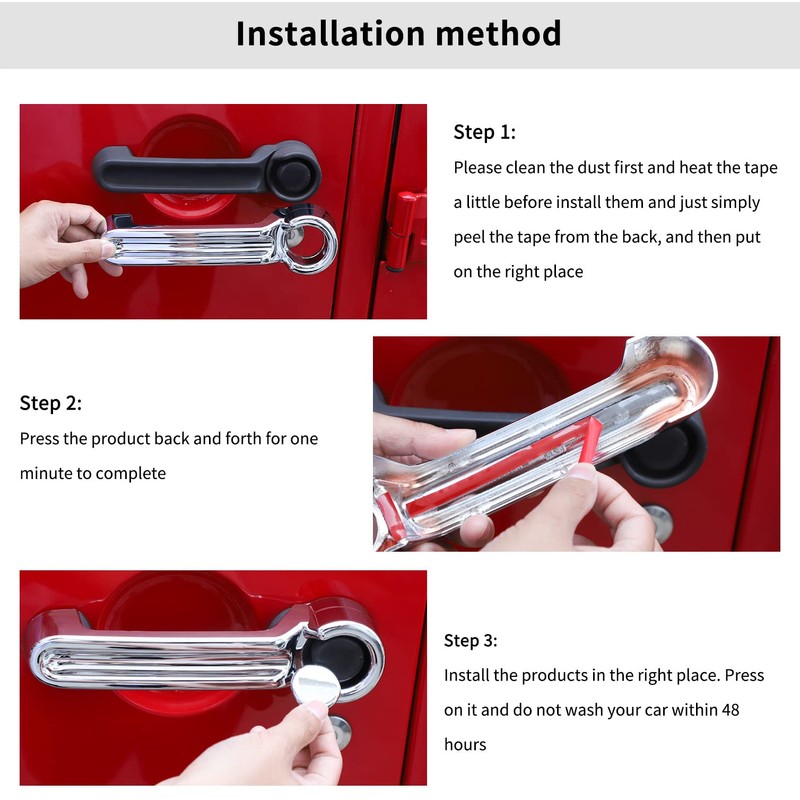 Installation method

Step 1:
Please clean the dust first and heat the tape a little before install them and just simply peel the tape from the back, and then put on the right place

Step 2:
Press the product back and forth for one minute to complete

Step 3:
Install the products in the right place. Press on it and do not wash your car within 48 hours