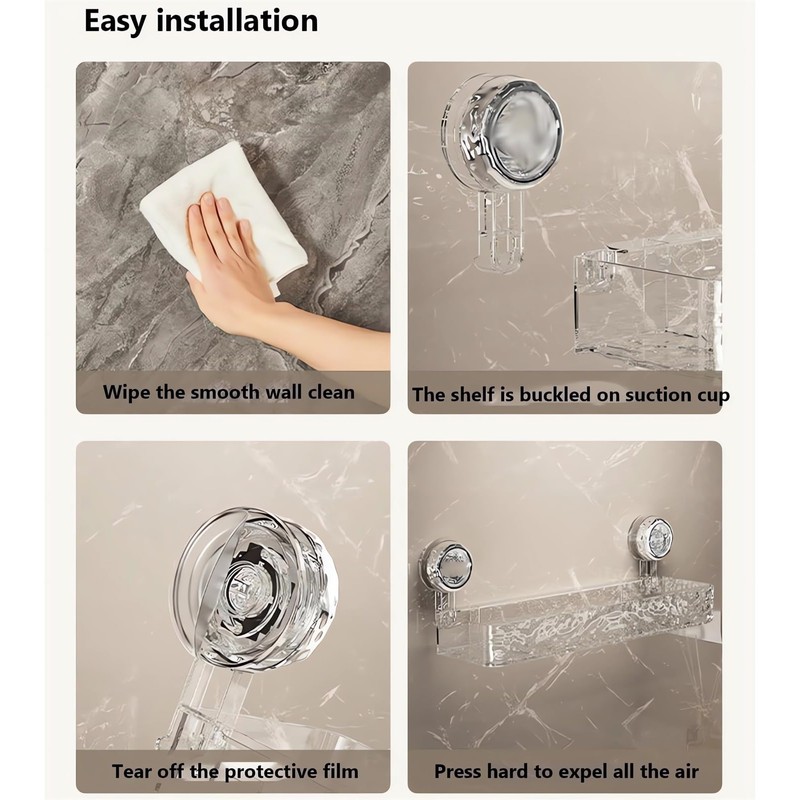 Easy installation

Wipe the smooth wall clean

The shelf is buckled on suction cup

Tear off the protective film

Press hard to expel all the air