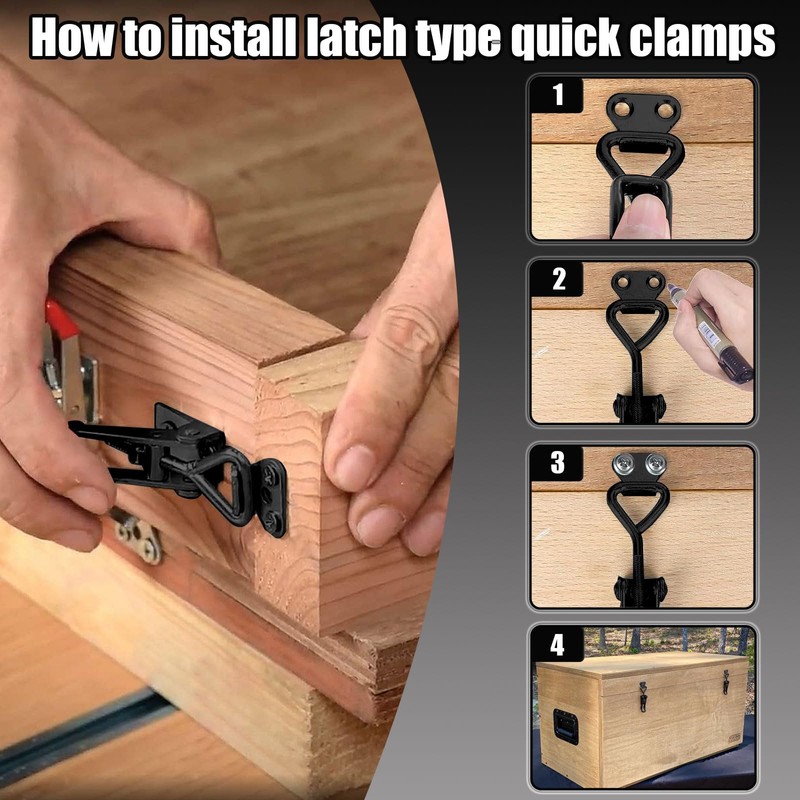 How to install latch type quick clamps

1

2

3

4