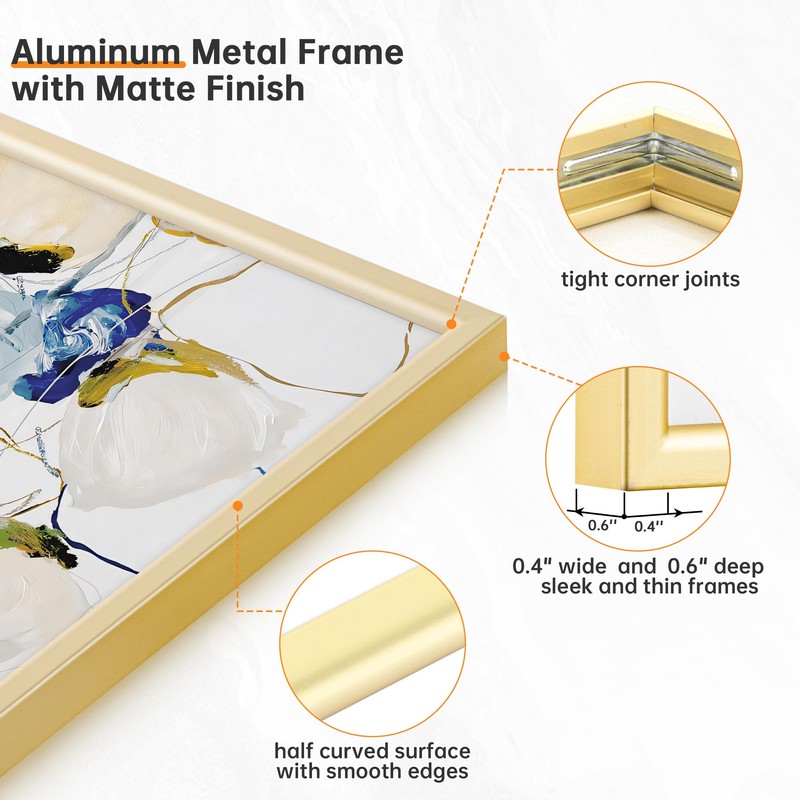 Aluminum Metal Frame with Matte Finish

tight corner joints

0.6''
0.4''

0.4" wide and 0.6" deep sleek and thin frames

half curved surface with smooth edges