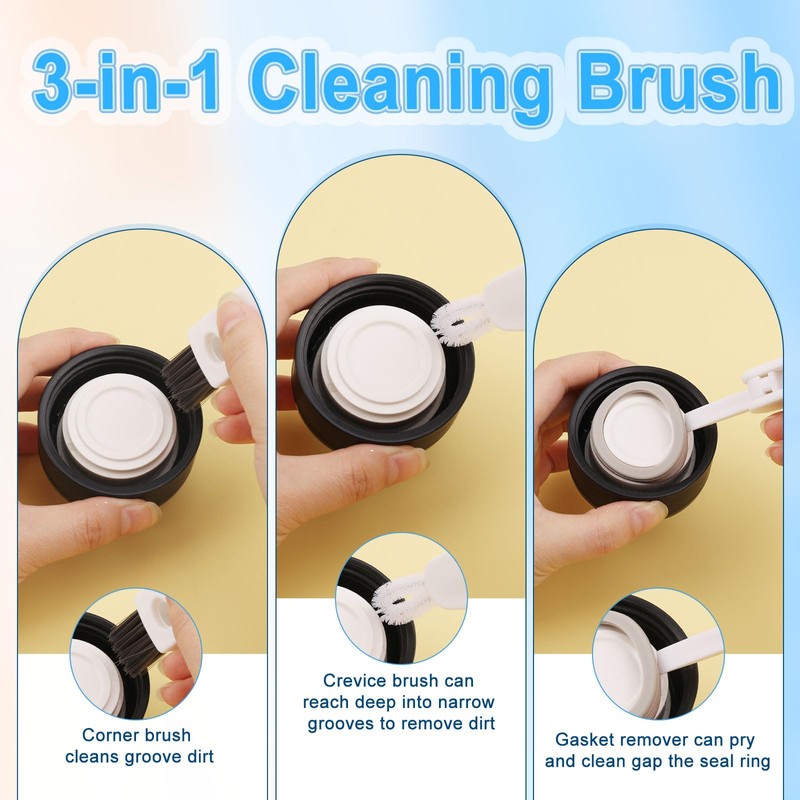 3-in-1 Cleaning Brush

Corner brush cleans groove dirt

Crevice brush can reach deep into narrow grooves to remove dirt

Gasket remover can pry and clean gap the seal ring