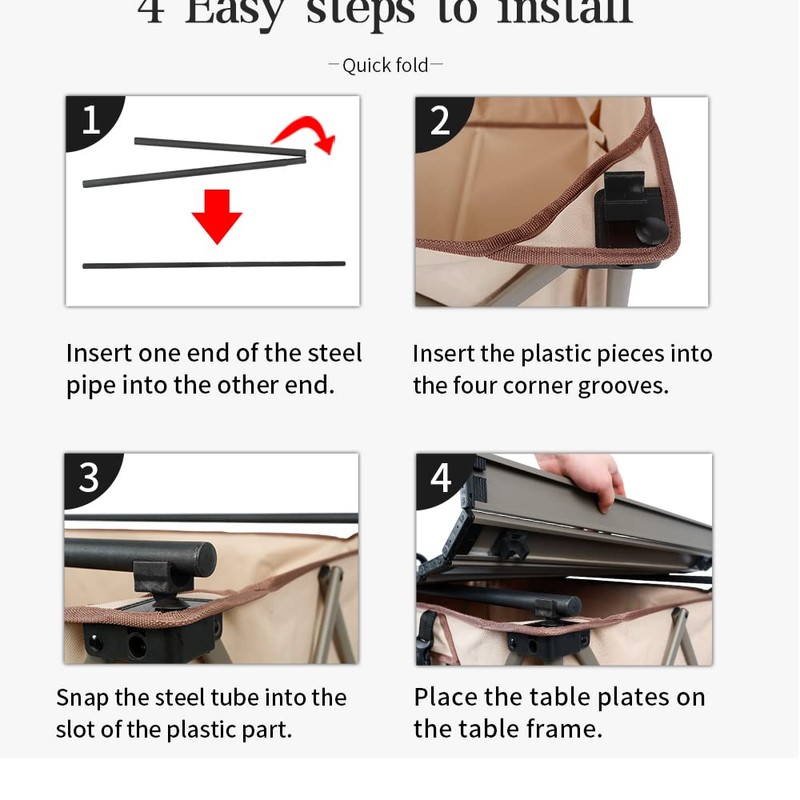 4 Easy steps to install

—Quick fold—

1

Insert one end of the steel pipe into the other end.

2

Insert the plastic pieces into the four corner grooves.

3

Snap the steel tube into the slot of the plastic part.

4

Place the table plates on the table frame.