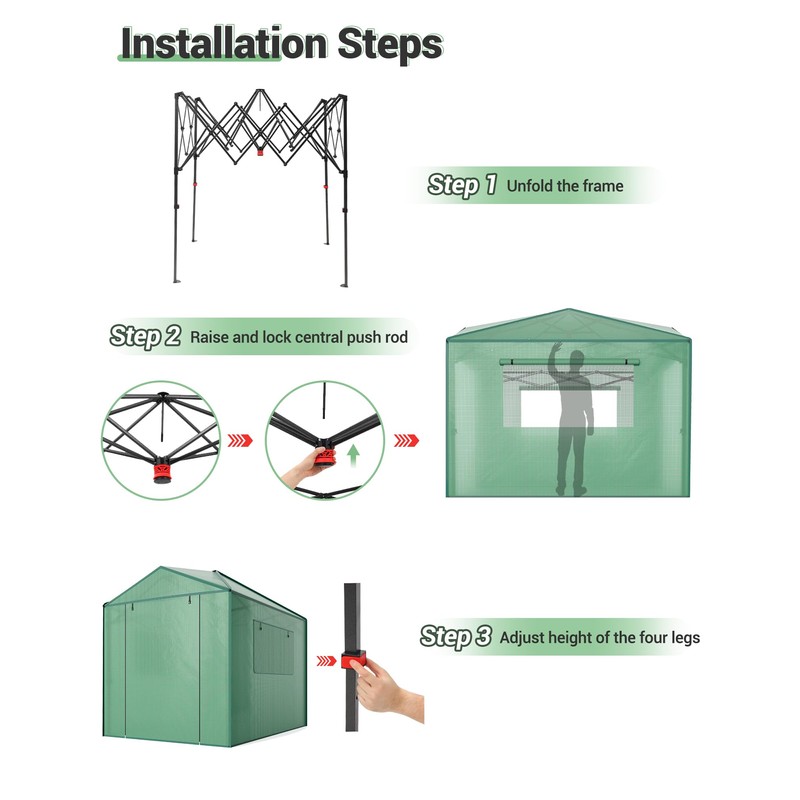 Installation Steps

Step 1 Unfold the frame

Step 2 Raise and lock central push rod

Step 3 Adjust height of the four legs